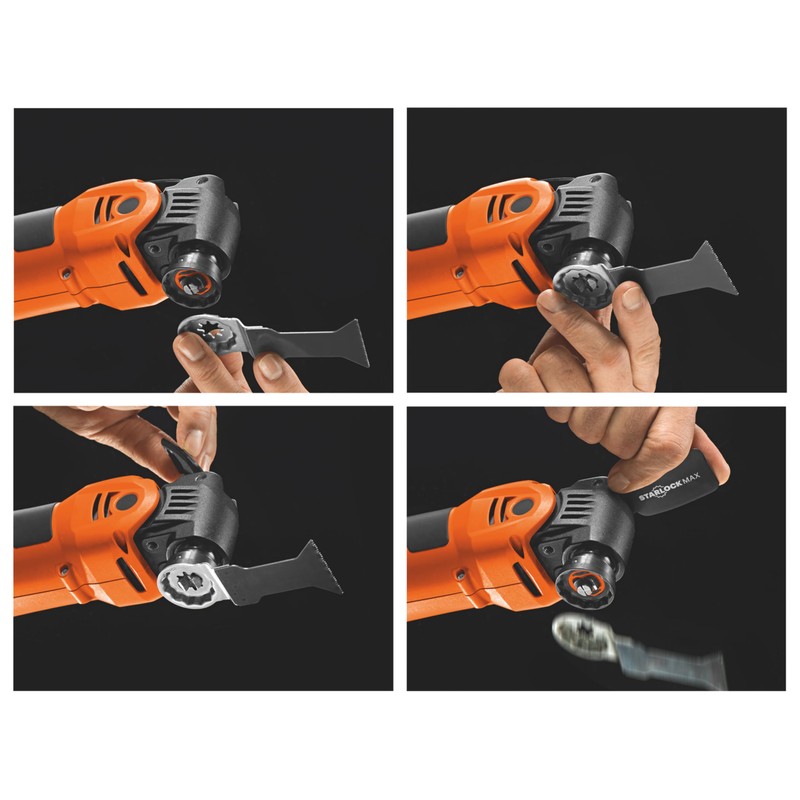 STARLOCK MAX