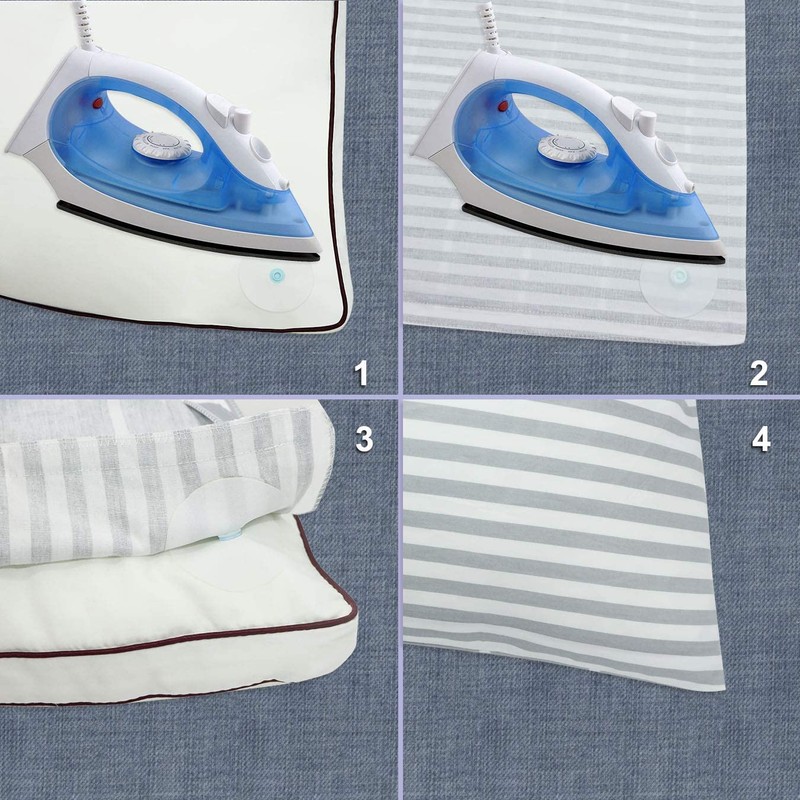 1

2

3

4