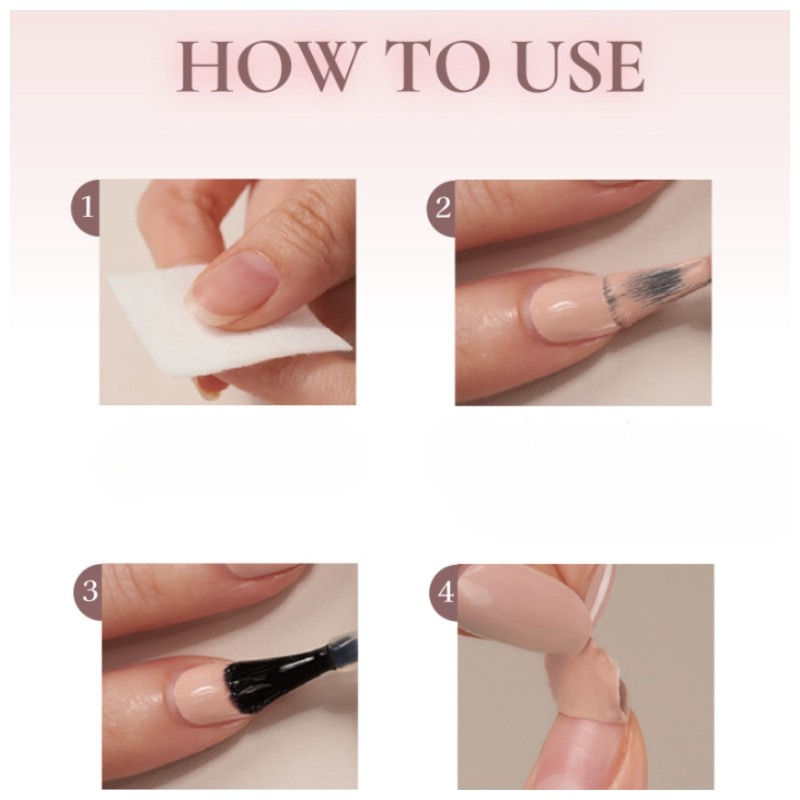 HOW TO USE

1

2

3

4