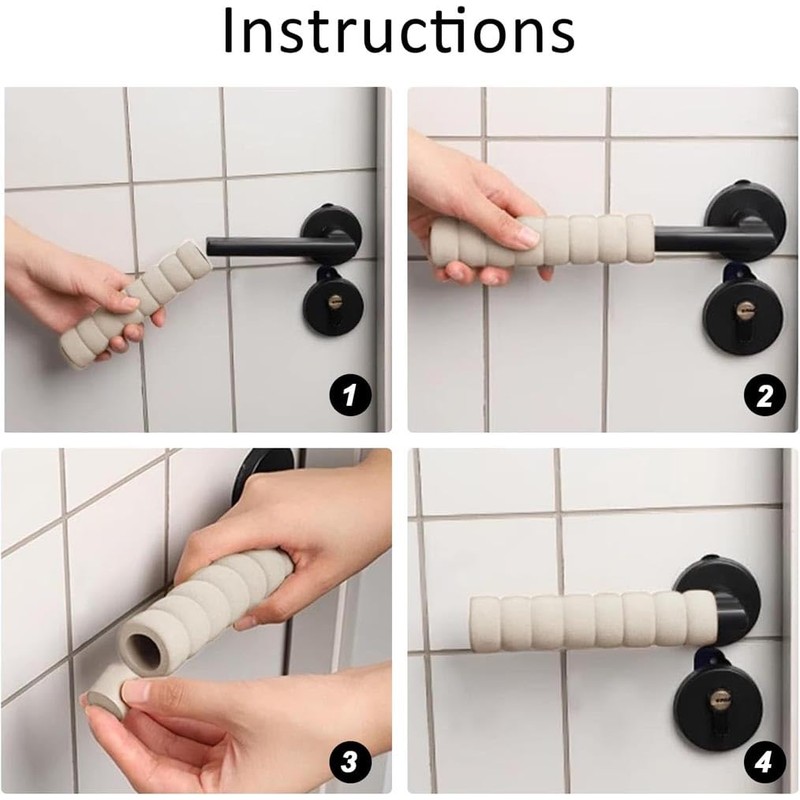 Instructions

1

2

3

4