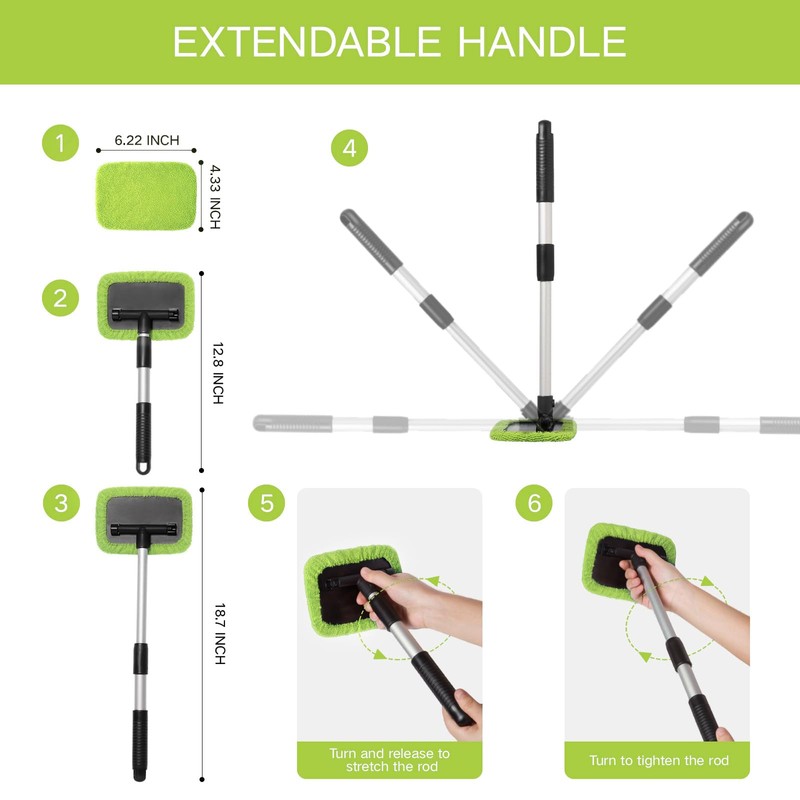 EXTENDABLE HANDLE

1
6.22 INCH
4.33 INCH

2
12.8 INCH

3
18.7 INCH

4

5
Turn and release to stretch the rod

6
Turn to tighten the rod