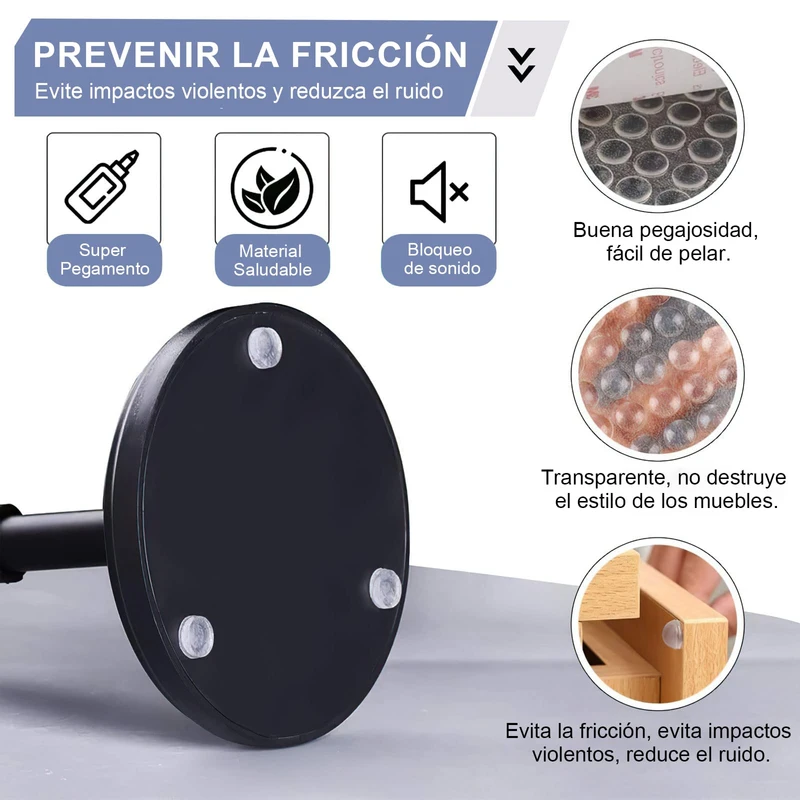 PREVENIR LA FRICCIÓN
Evite impactos violentos y reduzca el ruido

Super Pegamento

Material Saludable

Bloqueo de sonido

Buena pegajosidad, fácil de pelar.

Transparente, no destruye el estilo de los muebles.

Evita la fricción, evita impactos violentos, reduce el ruido.