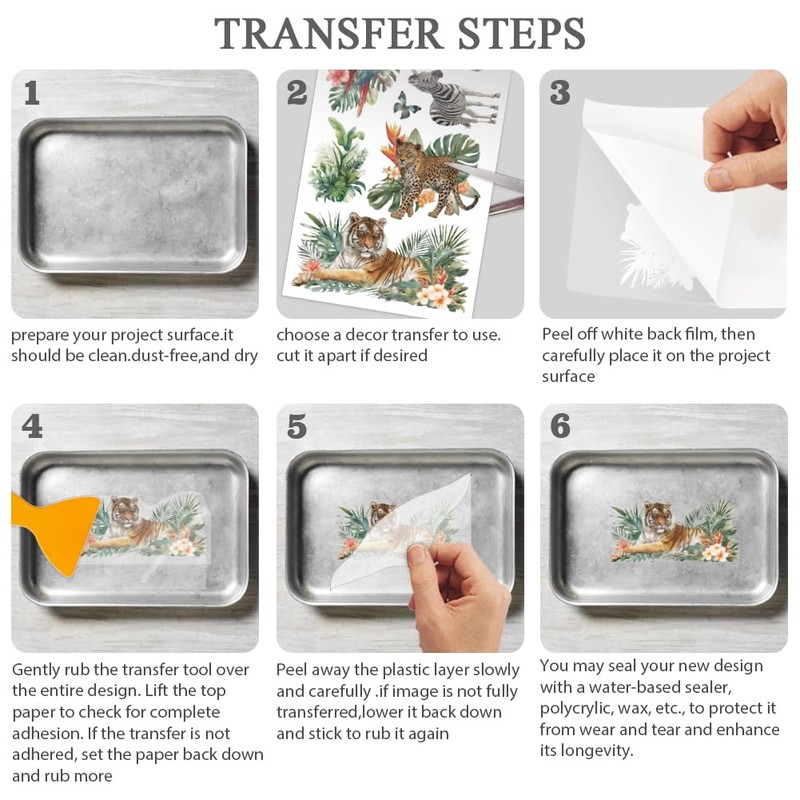 TRANSFER STEPS

1

prepare your project surface.it should be clean.dust-free,and dry

2

choose a decor transfer to use. cut it apart if desired

3

Peel off white back film, then carefully place it on the project surface

4

Gently rub the transfer tool over the entire design. Lift the top paper to check for complete adhesion. If the transfer is not adhered, set the paper back down and rub more

5

Peel away the plastic layer slowly and carefully .if image is not fully transferred,lower it back down and stick to rub it again

6

You may seal your new design with a water-based sealer, polycrylic, wax, etc., to protect it from wear and tear and enhance its longevity.