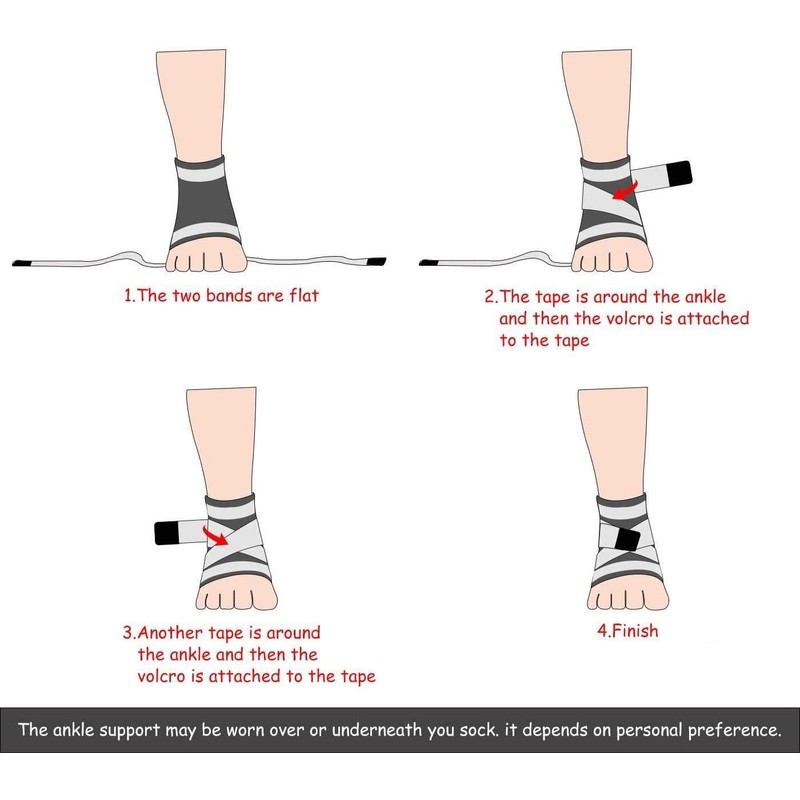 1.The two bands are flat

2.The tape is around the ankle and then the volcro is attached to the tape

3.Another tape is around the ankle and then the volcro is attached to the tape

4.Finish

The ankle support may be worn over or underneath you sock. it depends on personal preference.