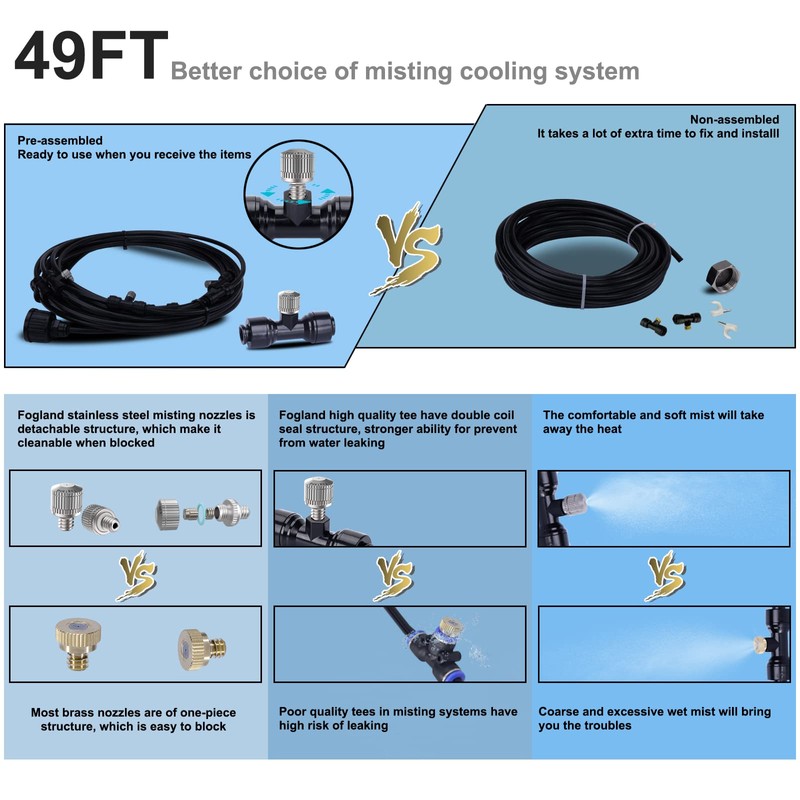 49FT Better choice of misting cooling system

Pre-assembled
Ready to use when you receive the items

VS

Non-assembled
It takes a lot of extra time to fix and installl

Fogland stainless steel misting nozzles is detachable structure, which make it cleanable when blocked

VS

Most brass nozzles are of one-piece structure, which is easy to block

Fogland high quality tee have double coil seal structure, stronger ability for prevent from water leaking

VS

Poor quality tees in misting systems have high risk of leaking

The comfortable and soft mist will take away the heat

VS

Coarse and excessive wet mist will bring you the troubles