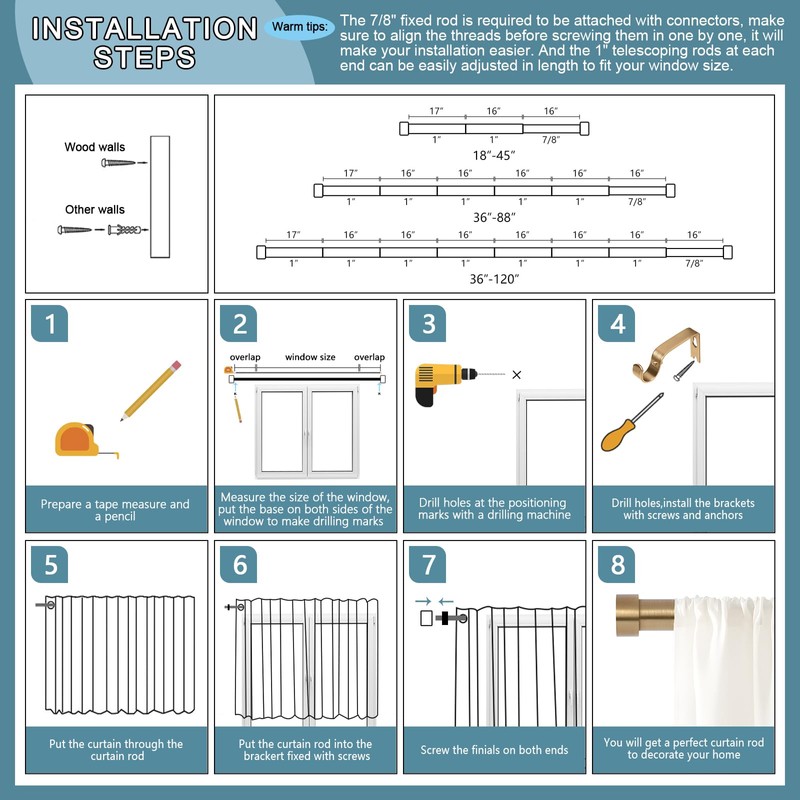 INSTALLATION STEPS

Warm tips: The 7/8" fixed rod is required to be attached with connectors, make sure to align the threads before screwing them in one by one, it will make your installation easier. And the 1" telescoping rods at each end can be easily adjusted in length to fit your window size.

Wood walls

Other walls

17" 16" 16"
1" 1" 7/8"
18"-45"

17" 16" 16" 16" 16" 16"
1" 1" 1" 1" 1" 7/8"
36"-88"

17" 16" 16" 16" 16" 16" 16" 16"
1" 1" 1" 1" 1" 1" 1" 7/8"
36"-120"

1
Prepare a tape measure and a pencil

2
overlap window size overlap
Measure the size of the window, put the base on both sides of the window to make drilling marks

3
Drill holes at the positioning marks with a drilling machine

4
Drill holes,install the brackets with screws and anchors

5
Put the curtain through the curtain rod

6
Put the curtain rod into the brackert fixed with screws

7
Screw the finials on both ends

8
You will get a perfect curtain rod to decorate your home