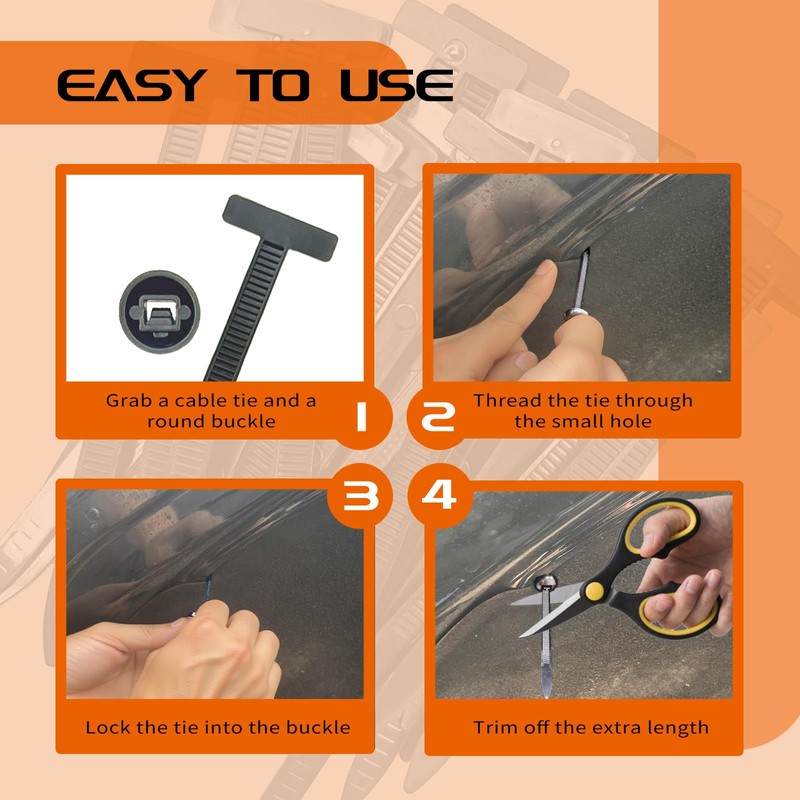 EASY TO USE

Grab a cable tie and a round buckle

1

2

Thread the tie through the small hole

3

4

Lock the tie into the buckle

Trim off the extra length