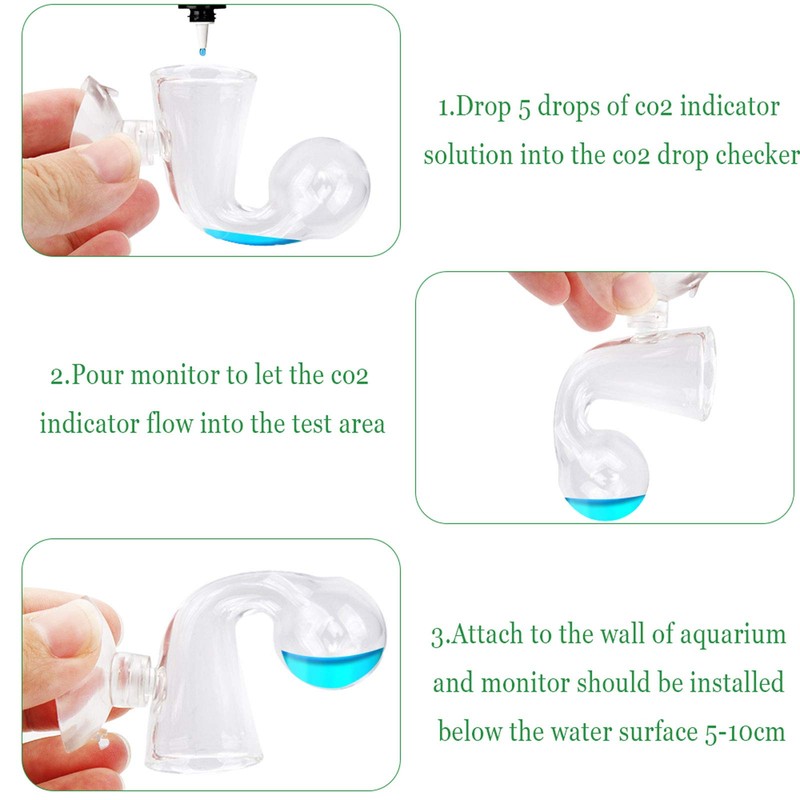 1.Drop 5 drops of co2 indicator solution into the co2 drop checker

2.Pour monitor to let the co2 indicator flow into the test area

3.Attach to the wall of aquarium and monitor should be installed below the water surface 5-10cm