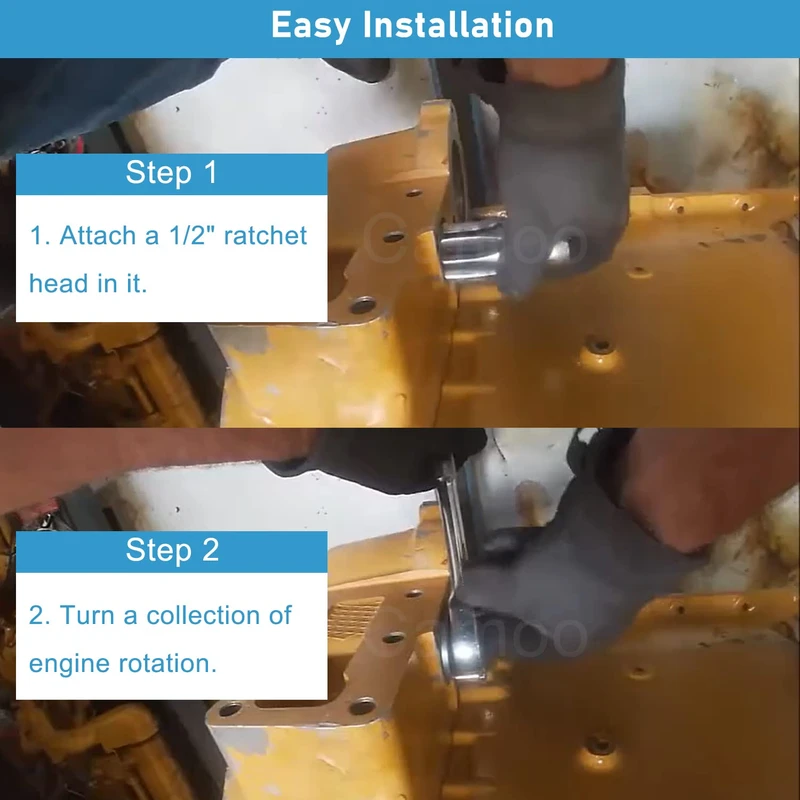 Easy Installation

Step 1

1. Attach a 1/2" ratchet head in it.

Step 2

2. Turn a collection of engine rotation.