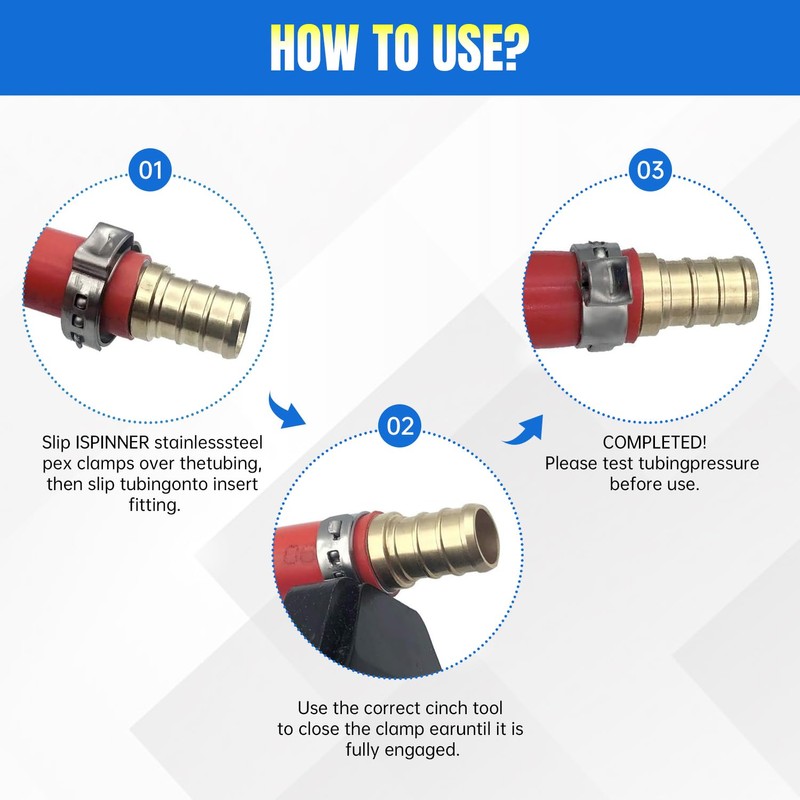 HOW TO USE?

01

Slip ISPINNER stainlesssteel pex clamps over thetubing, then slip tubingonto insert fitting.

02

Use the correct cinch tool to close the clamp earuntil it is fully engaged.

03

COMPLETED! Please test tubingpressure before use.