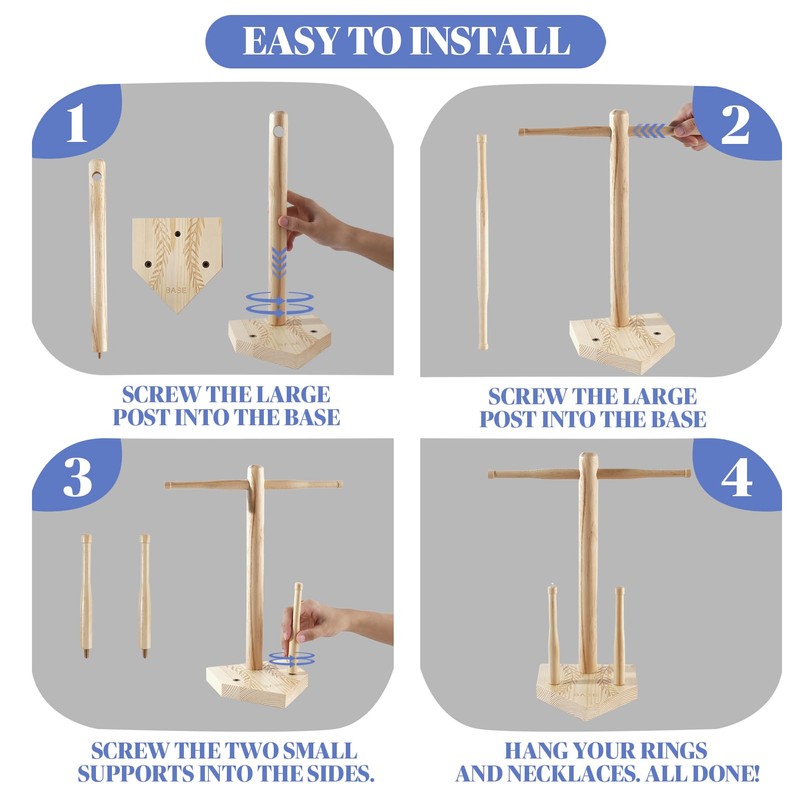 EASY TO INSTALL

1

BASE

SCREW THE LARGE POST INTO THE BASE

2

SCREW THE LARGE POST INTO THE BASE

3

SCREW THE TWO SMALL SUPPORTS INTO THE SIDES.

4

HANG YOUR RINGS AND NECKLACES. ALL DONE!