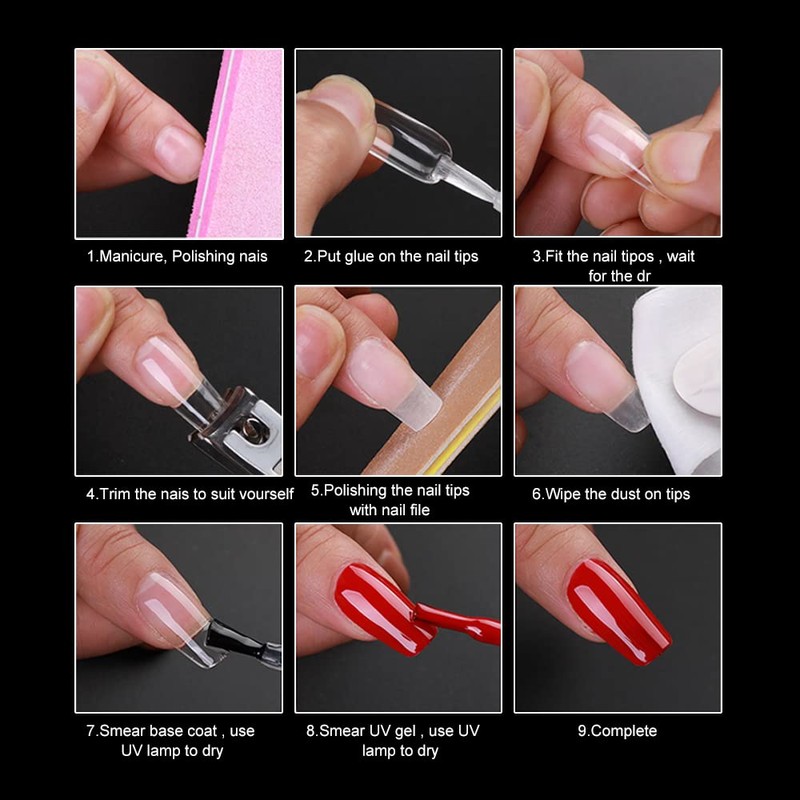 1.Manicure, Polishing nais

2.Put glue on the nail tips

3.Fit the nail tipos , wait for the dr

4.Trim the nais to suit vourself

5.Polishing the nail tips with nail file

6.Wipe the dust on tips

7.Smear base coat , use UV lamp to dry

8.Smear UV gel , use UV lamp to dry

9.Complete