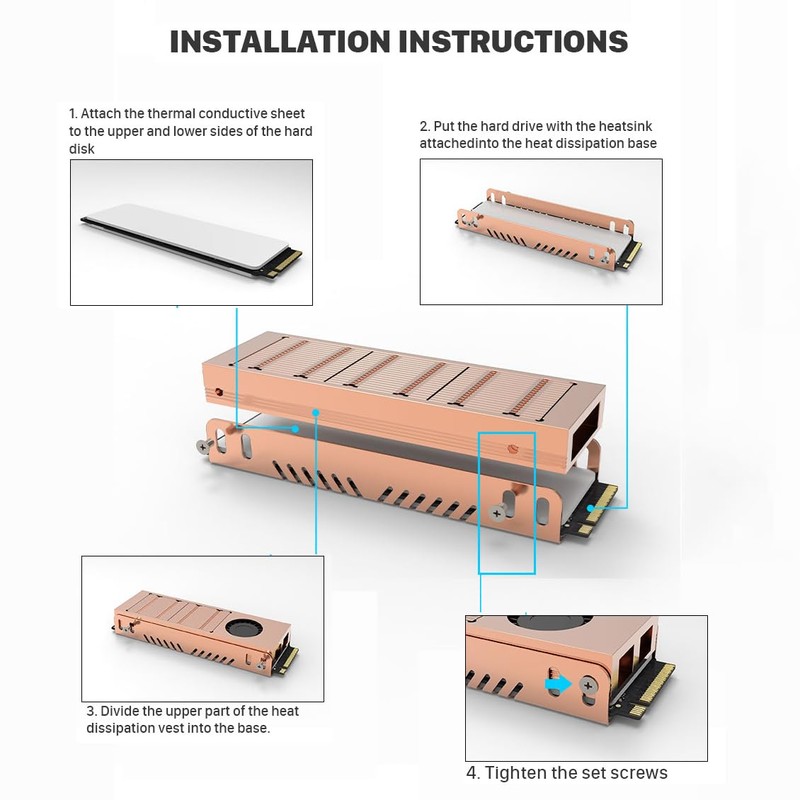 INSTALLATION INSTRUCTIONS

1. Attach the thermal conductive sheet to the upper and lower sides of the hard disk

2. Put the hard drive with the heatsink attachedinto the heat dissipation base

3. Divide the upper part of the heat dissipation vest into the base.

4. Tighten the set screws