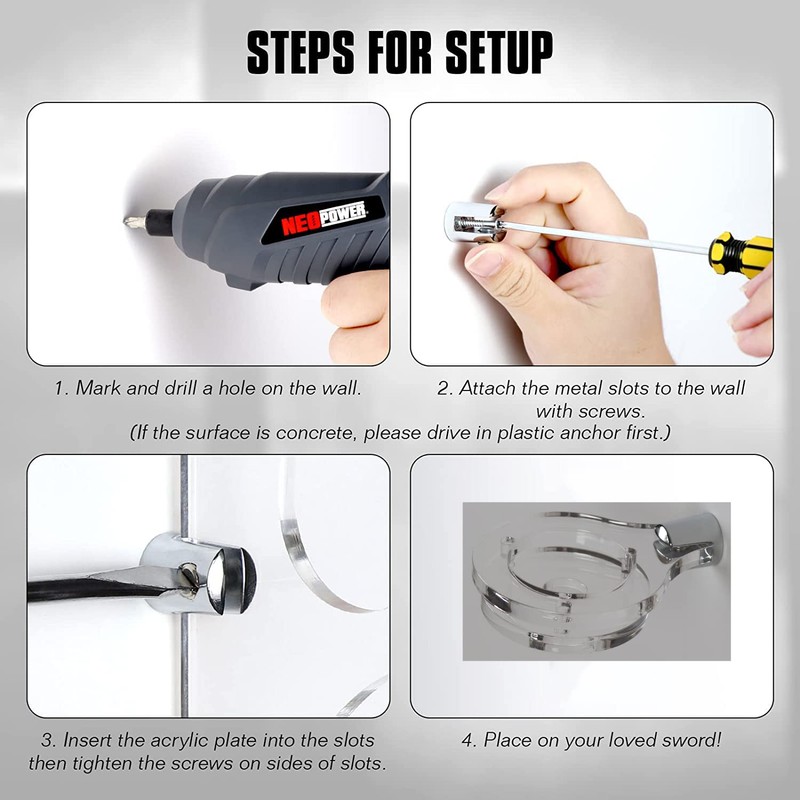 STEPS FOR SETUP

NEOPOWER

1. Mark and drill a hole on the wall.

2. Attach the metal slots to the wall with screws.

(If the surface is concrete, please drive in plastic anchor first.)

3. Insert the acrylic plate into the slots then tighten the screws on sides of slots.

4. Place on your loved sword!