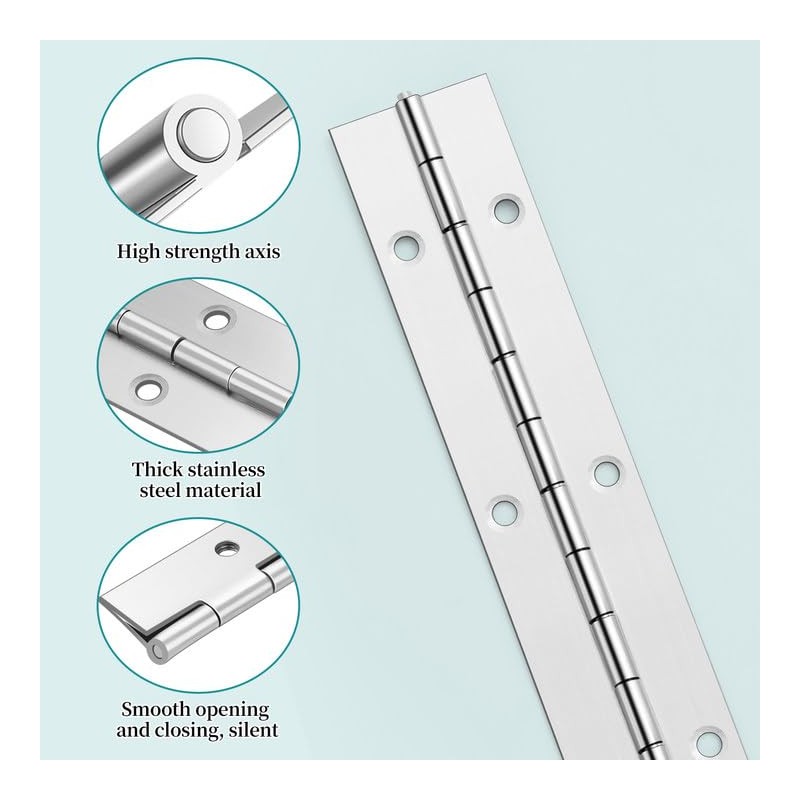 High strength axis

Thick stainless steel material

Smooth opening and closing, silent