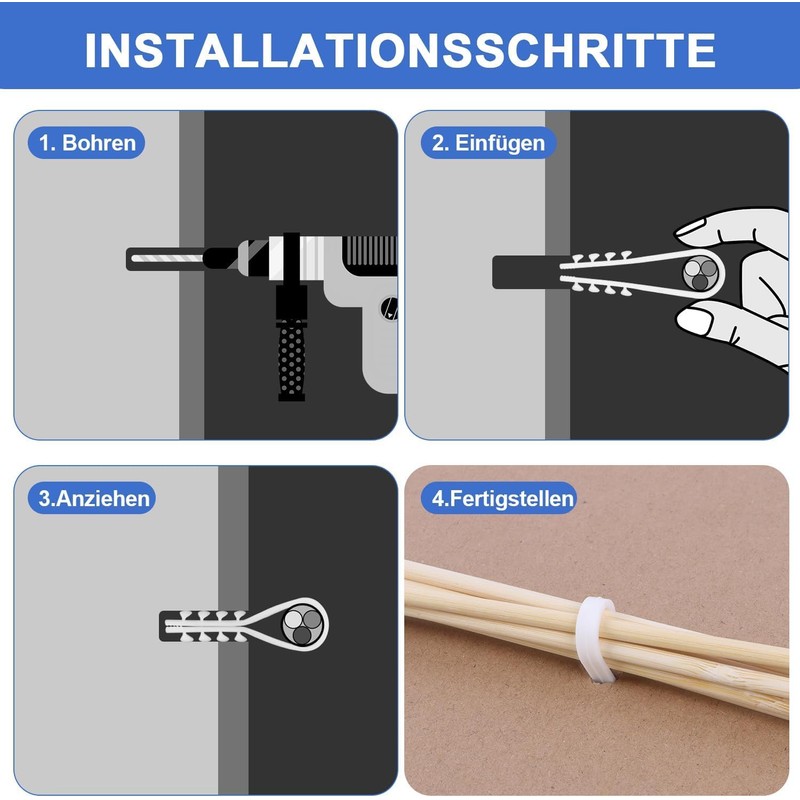 INSTALLATIONSSCHRITTE

1. Bohren

2. Einfügen

3.Anziehen

4.Fertigstellen