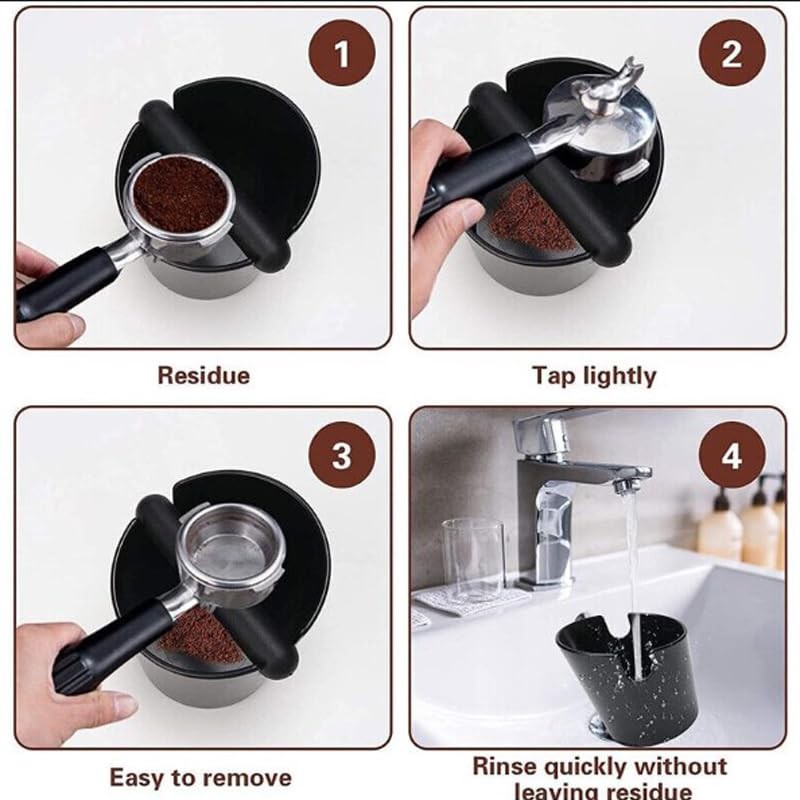 1

Residue

2

Tap lightly

3

Easy to remove

4

Rinse quickly without leaving residue