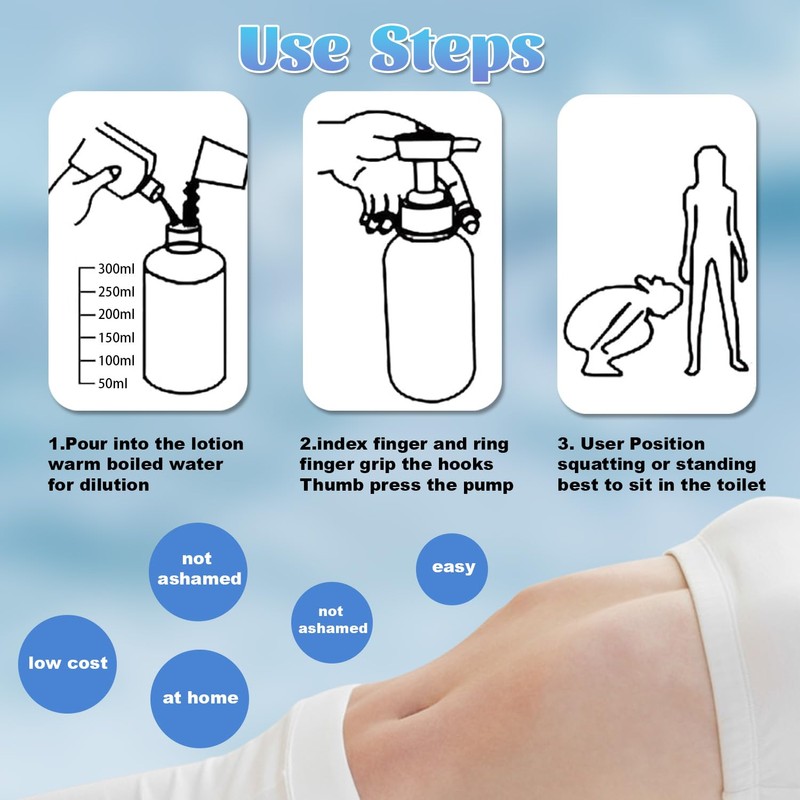 Use Steps

300ml
250ml
200ml
150ml
100ml
50ml

1.Pour into the lotion warm boiled water for dilution

2.index finger and ring finger grip the hooks Thumb press the pump

3. User Position squatting or standing best to sit in the toilet

not ashamed

easy

not ashamed

low cost

at home