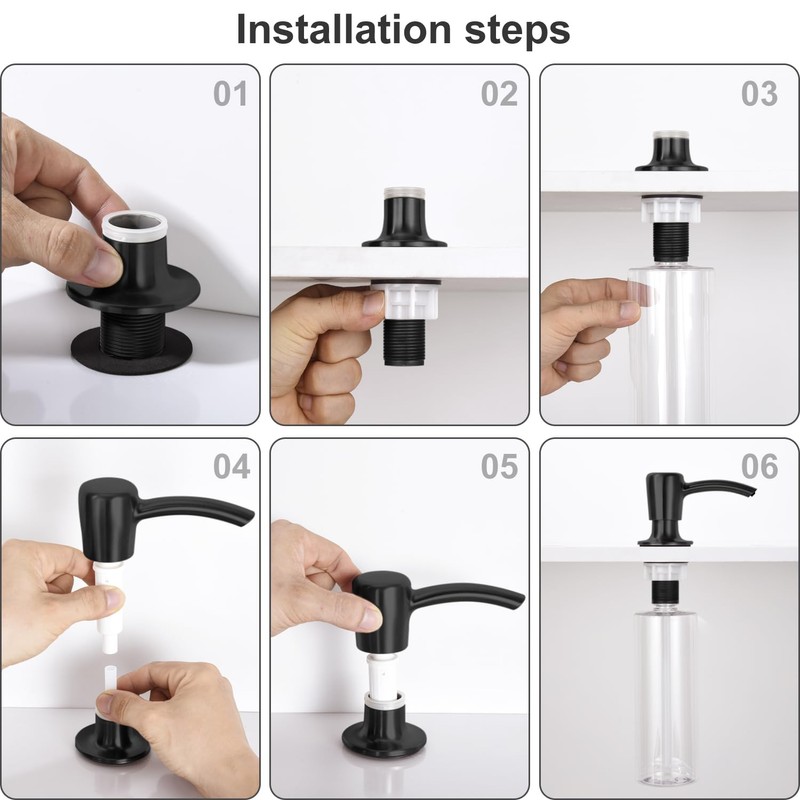 Installation steps

01

02

03

04

05

06