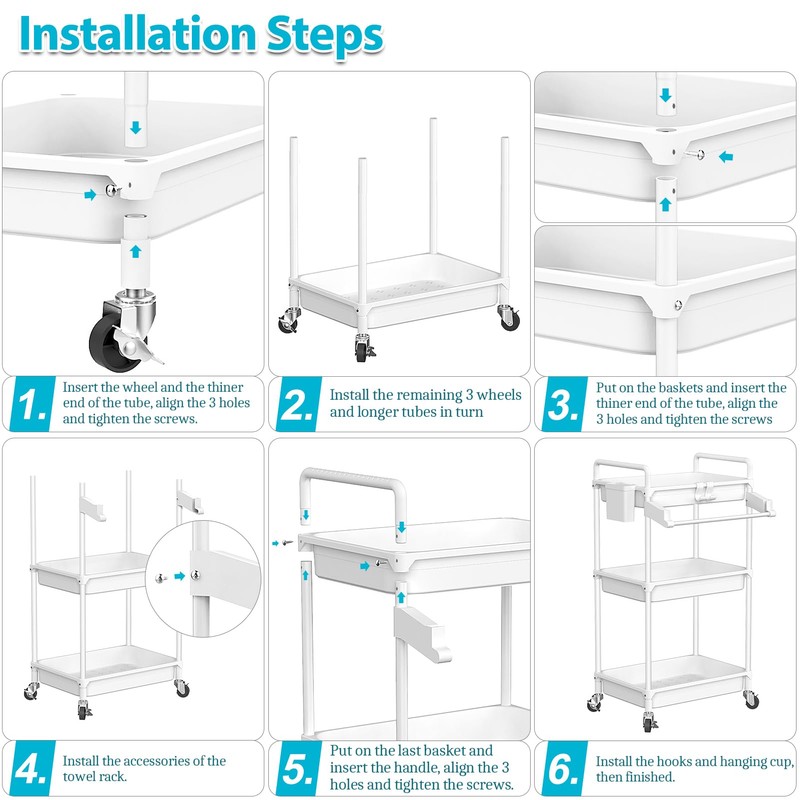 Installation Steps

1. Insert the wheel and the thiner end of the tube, align the 3 holes and tighten the screws.

2. Install the remaining 3 wheels and longer tubes in turn

3. Put on the baskets and insert the thiner end of the tube, align the 3 holes and tighten the screws

4. Install the accessories of the towel rack.

5. Put on the last basket and insert the handle, align the 3 holes and tighten the screws.

6. Install the hooks and hanging cup, then finished.