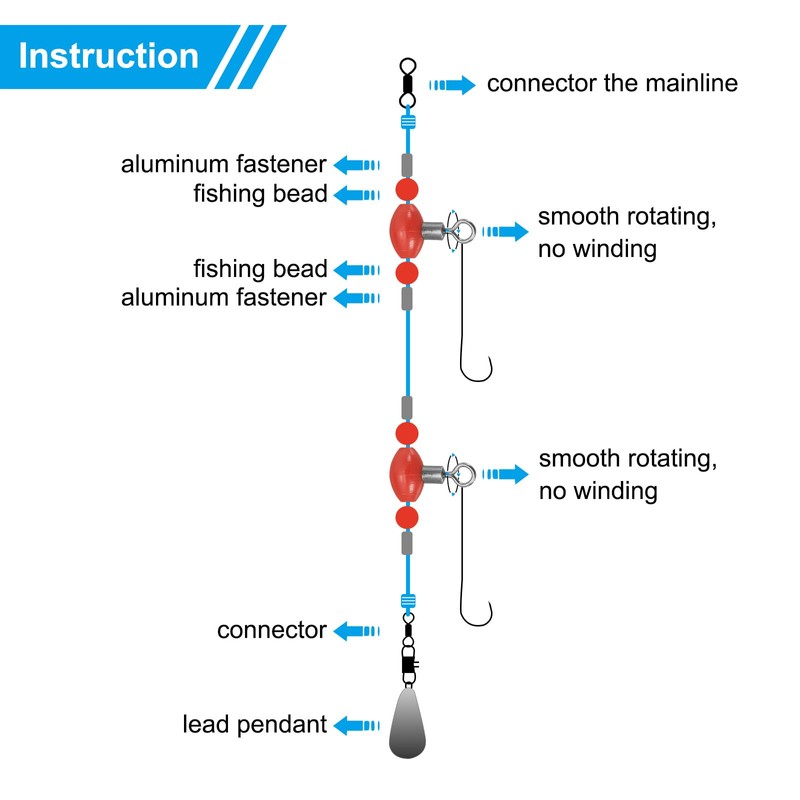 Instruction

connector the mainline

aluminum fastener
fishing bead

smooth rotating, no winding

fishing bead
aluminum fastener

smooth rotating, no winding

connector

lead pendant