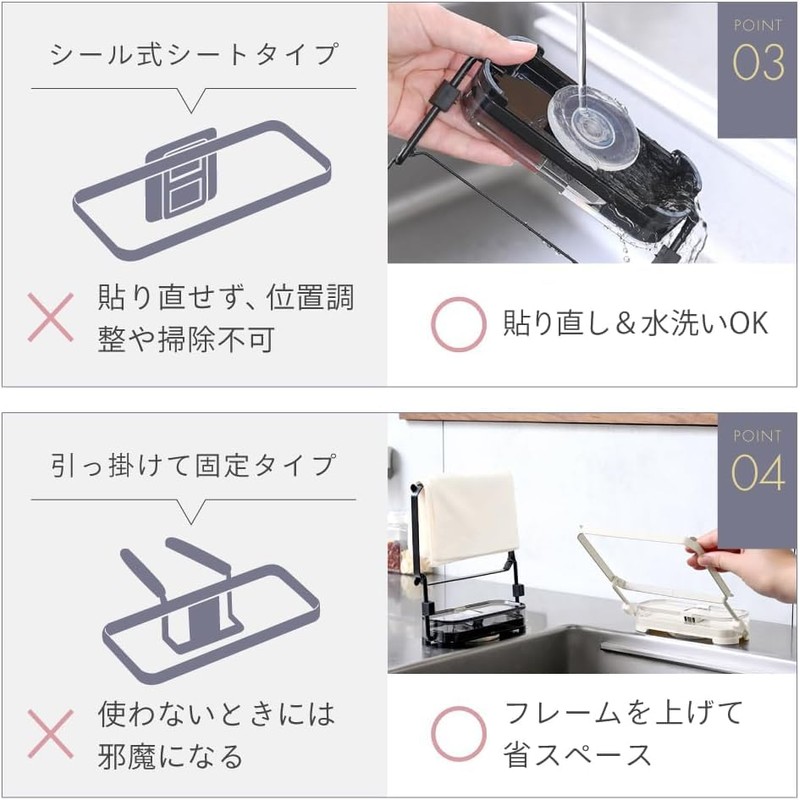 シール式シートタイプ

× 貼り直せず、位置調整や掃除不可

POINT
03

○ 貼り直し＆水洗いOK

引っ掛けて固定タイプ

× 使わないときには邪魔になる

POINT
04

○ フレームを上げて省スペース