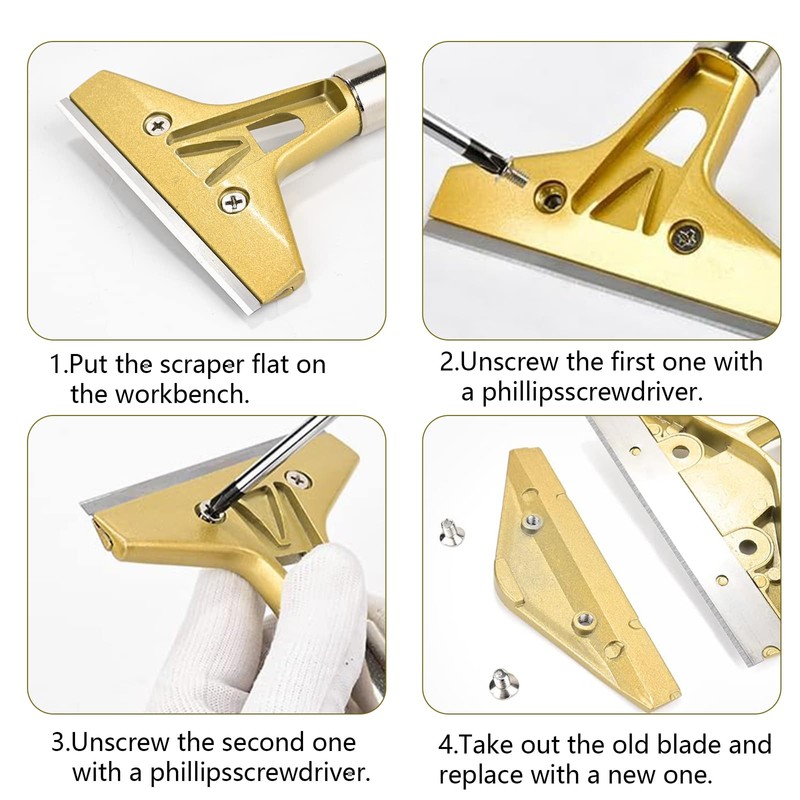 1.Put the scraper flat on the workbench.

2.Unscrew the first one with a phillipsscrewdriver.

3.Unscrew the second one with a phillipsscrewdriver.

4.Take out the old blade and replace with a new one.