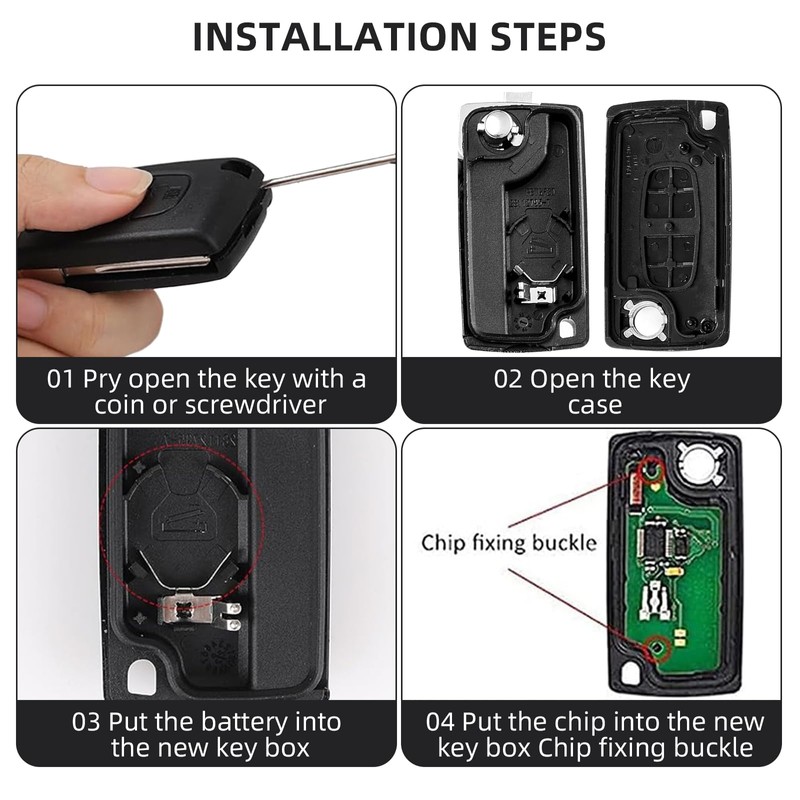 INSTALLATION STEPS

01 Pry open the key with a coin or screwdriver

02 Open the key case

03 Put the battery into the new key box

Chip fixing buckle

04 Put the chip into the new key box Chip fixing buckle