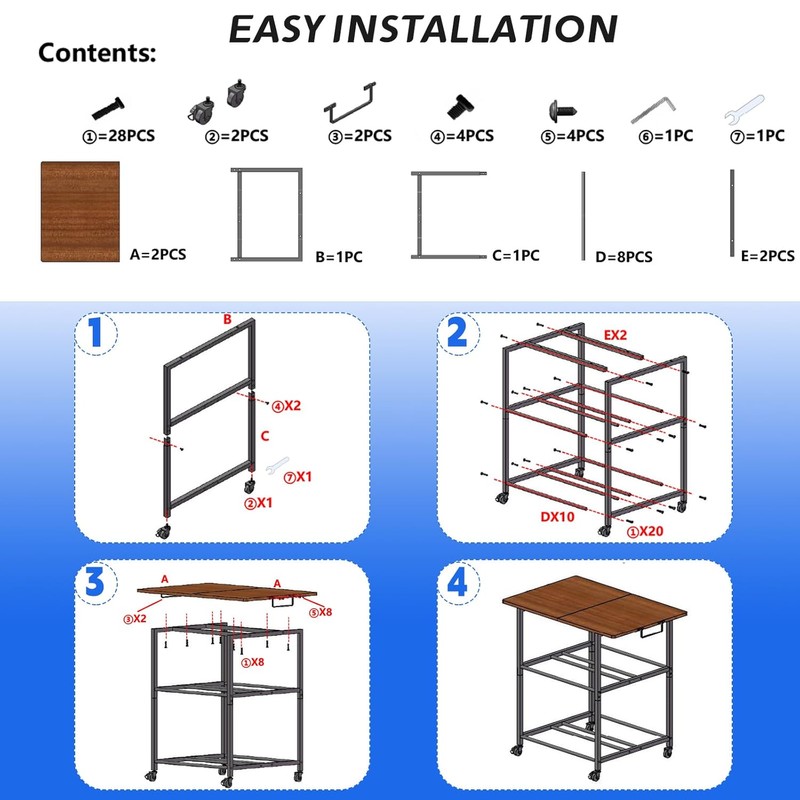 EASY INSTALLATION

Contents:

①=28PCS ②=2PCS ③=2PCS ④=4PCS ⑤=4PCS ⑥=1PC ⑦=1PC

A=2PCS B=1PC C=1PC D=8PCS E=2PCS

1
B
④X2
C
⑦X1
②X1

2
EX2
DX10
①X20

3
A
A
③X2
⑤X8
①X8

4