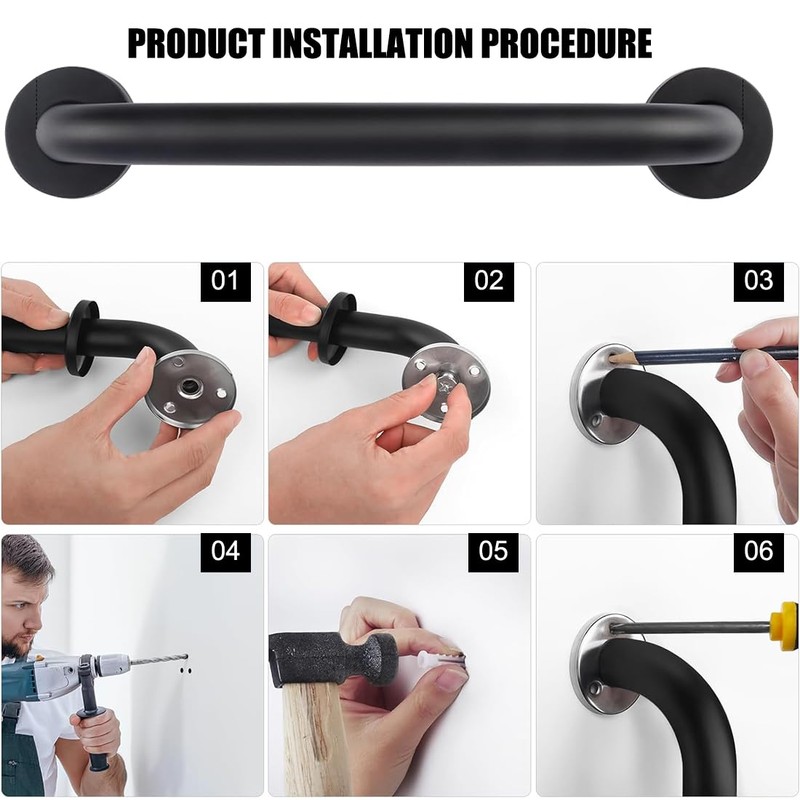 PRODUCT INSTALLATION PROCEDURE

01

02

03

04

05

06