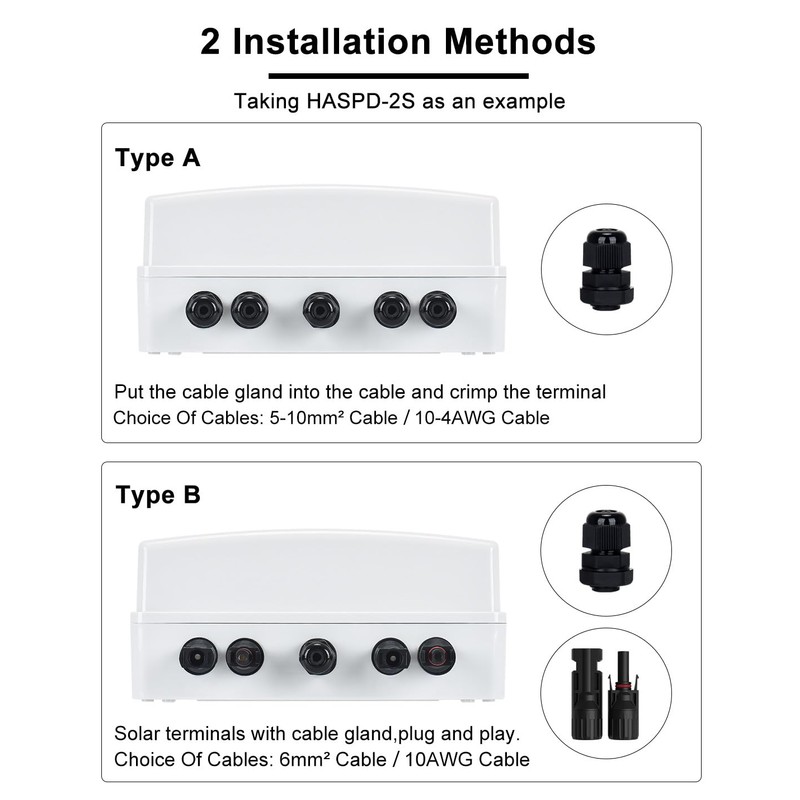 2 Installation Methods

Taking HASPD-2S as an example

Type A

Put the cable gland into the cable and crimp the terminal
Choice Of Cables: 5-10mm² Cable / 10-4AWG Cable

Type B

Solar terminals with cable gland,plug and play.
Choice Of Cables: 6mm² Cable / 10AWG Cable