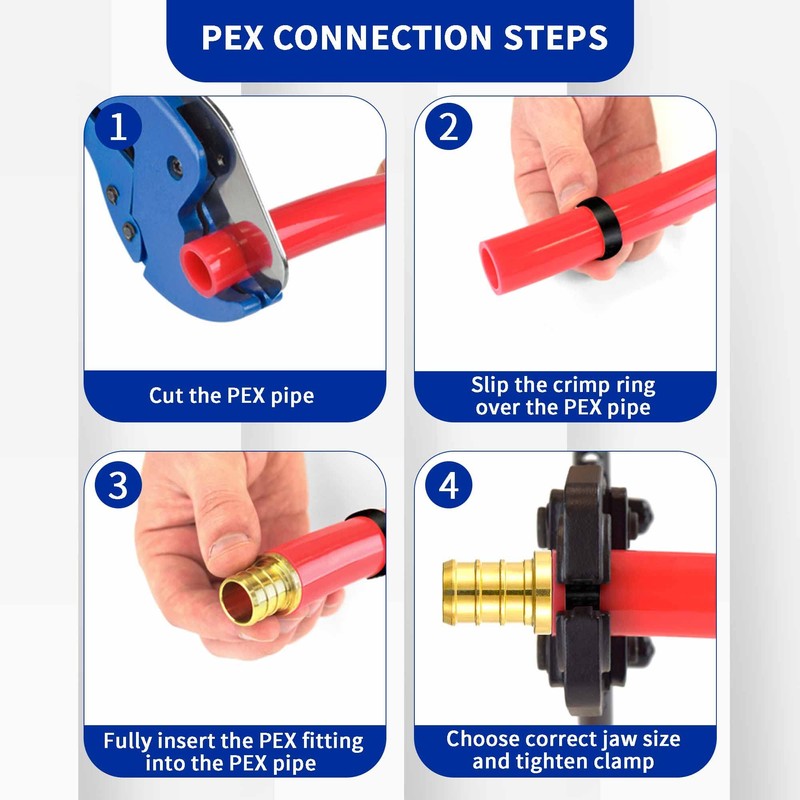 PEX CONNECTION STEPS

1

Cut the PEX pipe

2

Slip the crimp ring over the PEX pipe

3

Fully insert the PEX fitting into the PEX pipe

4

Choose correct jaw size and tighten clamp