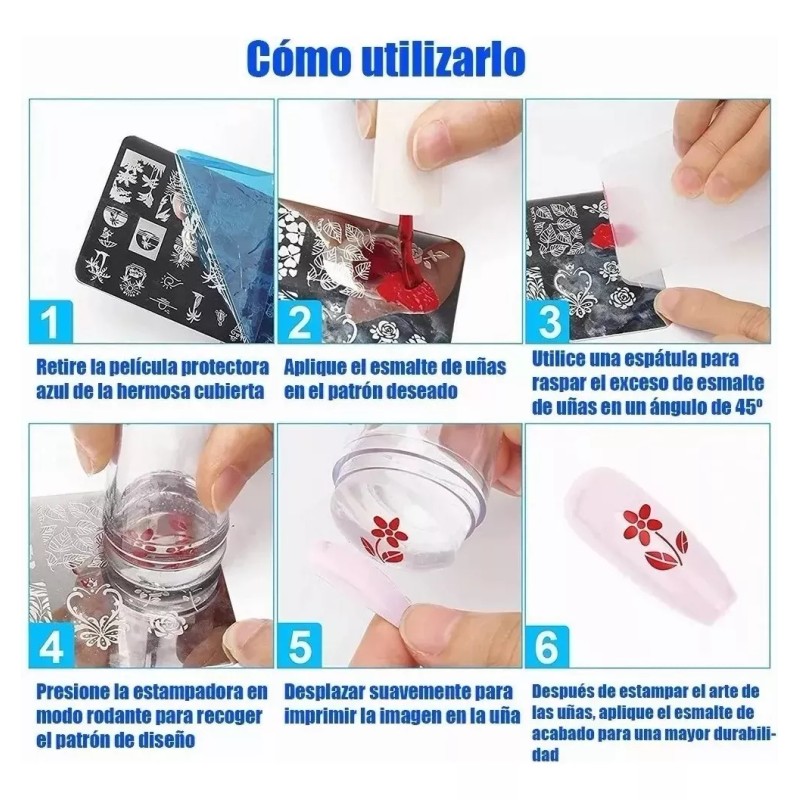 Cómo utilizarlo

1

Retire la película protectora azul de la hermosa cubierta

2

Aplique el esmalte de uñas en el patrón deseado

3

Utilice una espátula para raspar el exceso de esmalte de uñas en un ángulo de 45º

4

Presione la estampadora en modo rodante para recoger el patrón de diseño

5

Desplazar suavemente para imprimir la imagen en la uña

6

Después de estampar el arte de las uñas, aplique el esmalte de acabado para una mayor durabilidad