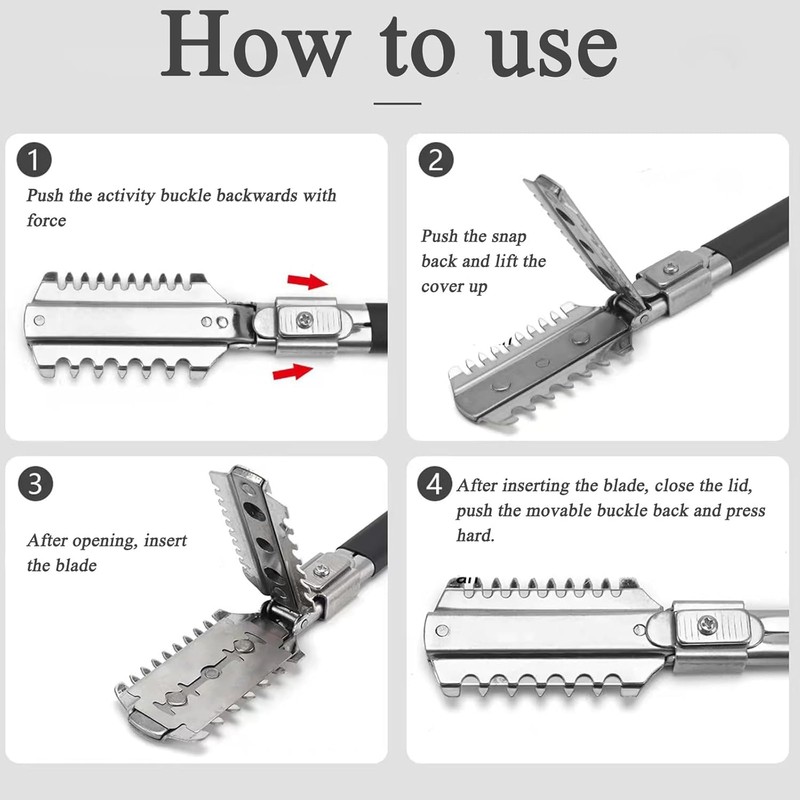 How to use

1
Push the activity buckle backwards with force

2
Push the snap back and lift the cover up

3
After opening, insert the blade

4 After inserting the blade, close the lid, push the movable buckle back and press hard.