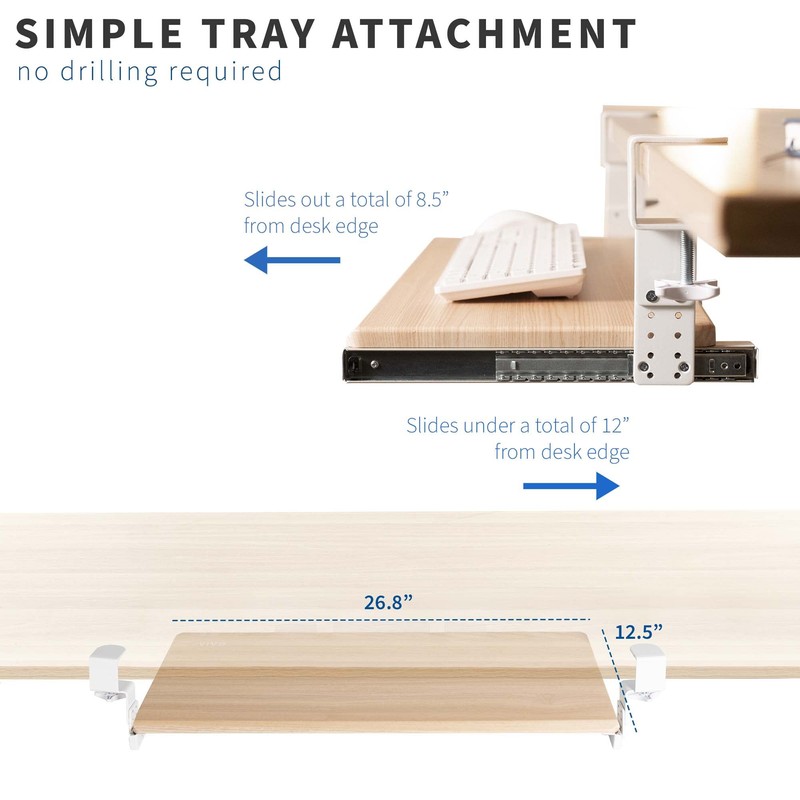 SIMPLE TRAY ATTACHMENT
no drilling required

Slides out a total of 8.5” from desk edge

Slides under a total of 12” from desk edge

26.8”

12.5”