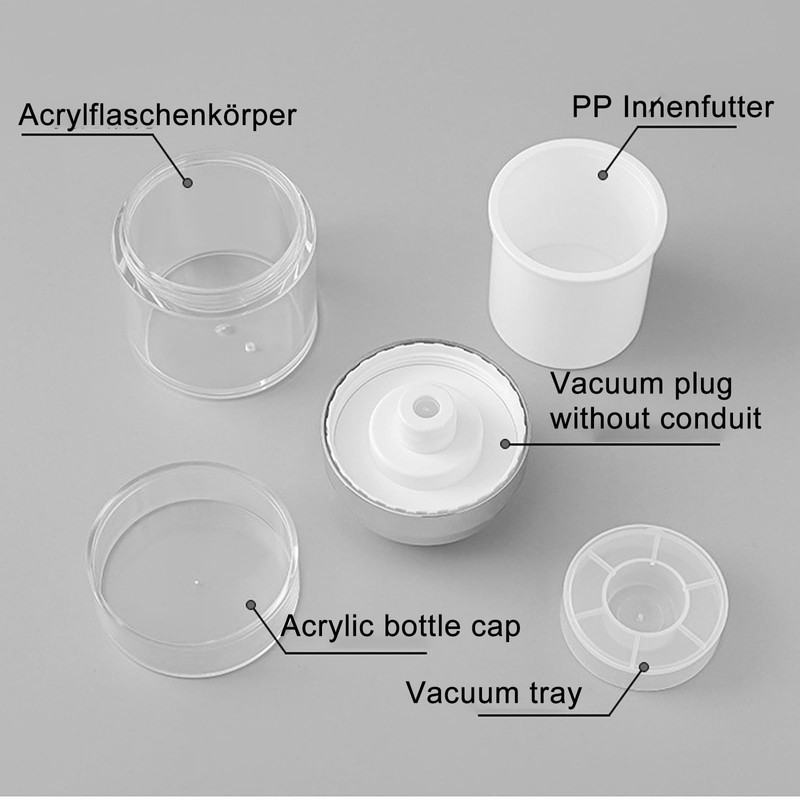 Acrylflaschenkörper

PP Innenfutter

Vacuum plug without conduit

Acrylic bottle cap

Vacuum tray