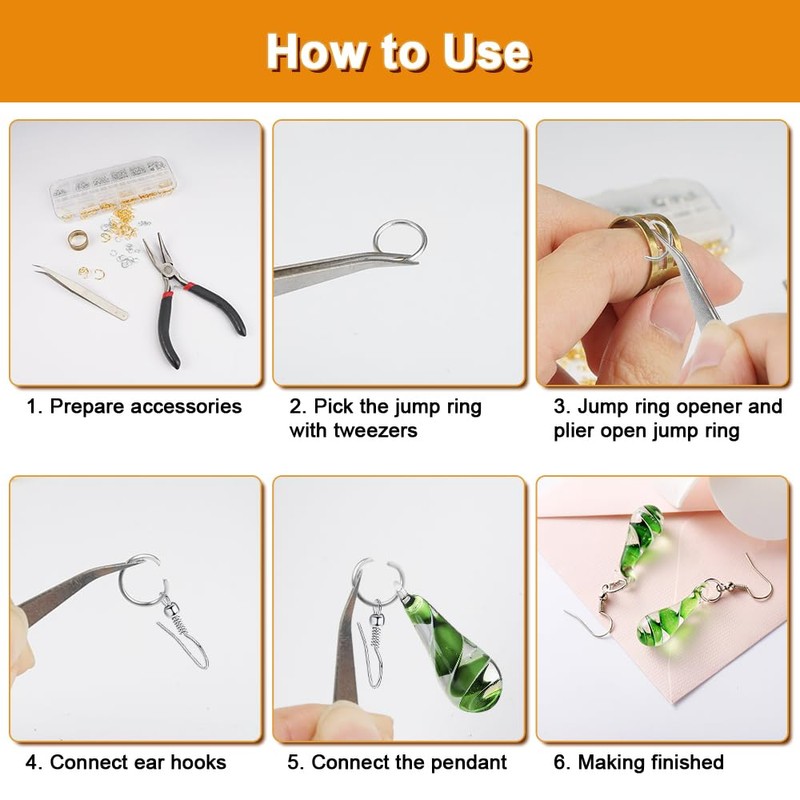 How to Use

1. Prepare accessories

2. Pick the jump ring with tweezers

3. Jump ring opener and plier open jump ring

4. Connect ear hooks

5. Connect the pendant

6. Making finished