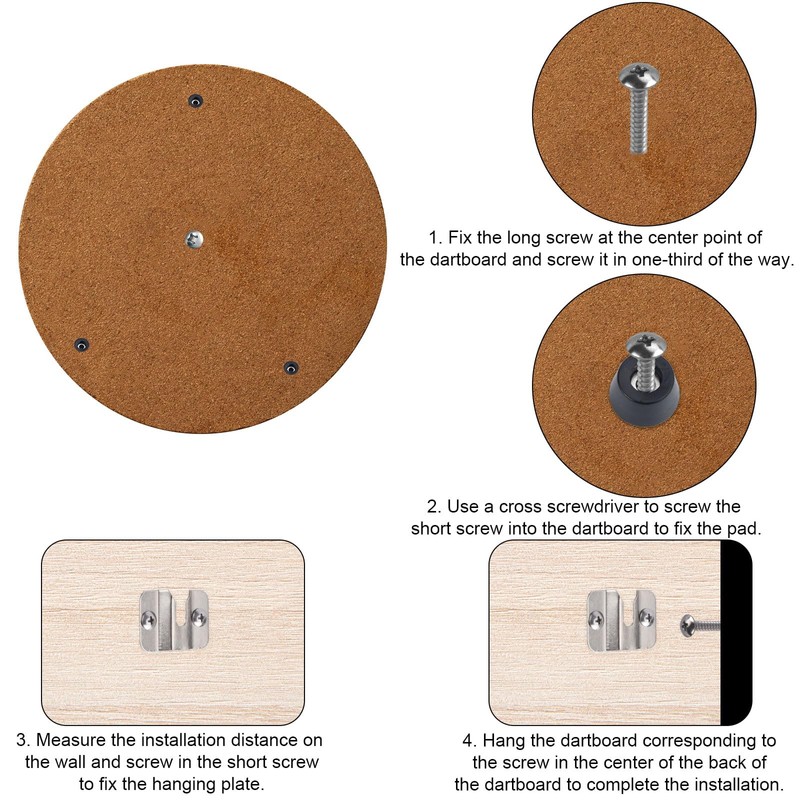 1. Fix the long screw at the center point of the dartboard and screw it in one-third of the way.

2. Use a cross screwdriver to screw the short screw into the dartboard to fix the pad.

3. Measure the installation distance on the wall and screw in the short screw to fix the hanging plate.

4. Hang the dartboard corresponding to the screw in the center of the back of the dartboard to complete the installation.