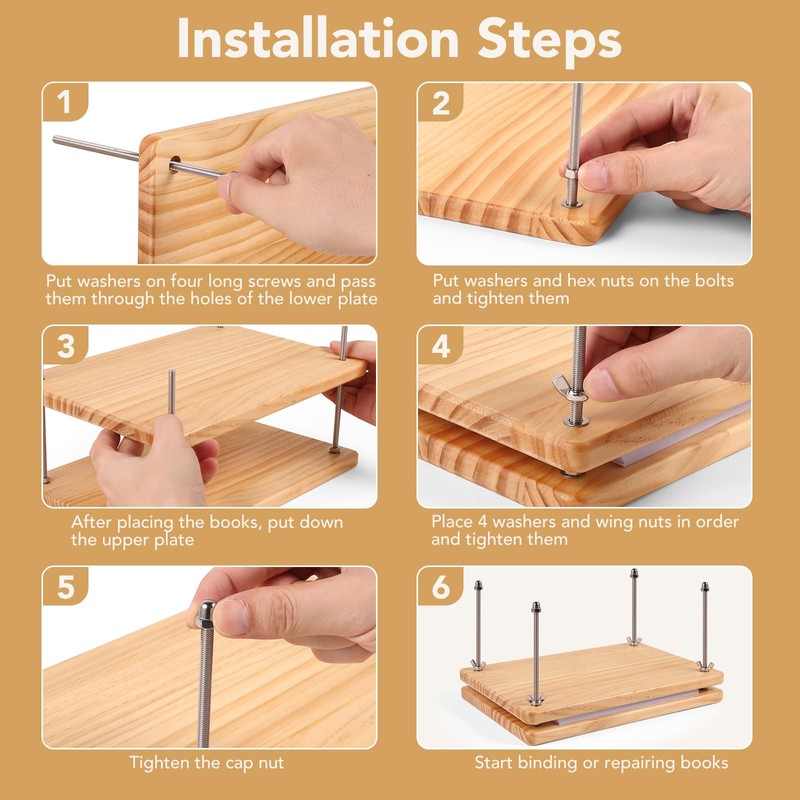 Installation Steps

1

Put washers on four long screws and pass them through the holes of the lower plate

2

Put washers and hex nuts on the bolts and tighten them

3

After placing the books, put down the upper plate

4

Place 4 washers and wing nuts in order and tighten them

5

Tighten the cap nut

6

Start binding or repairing books