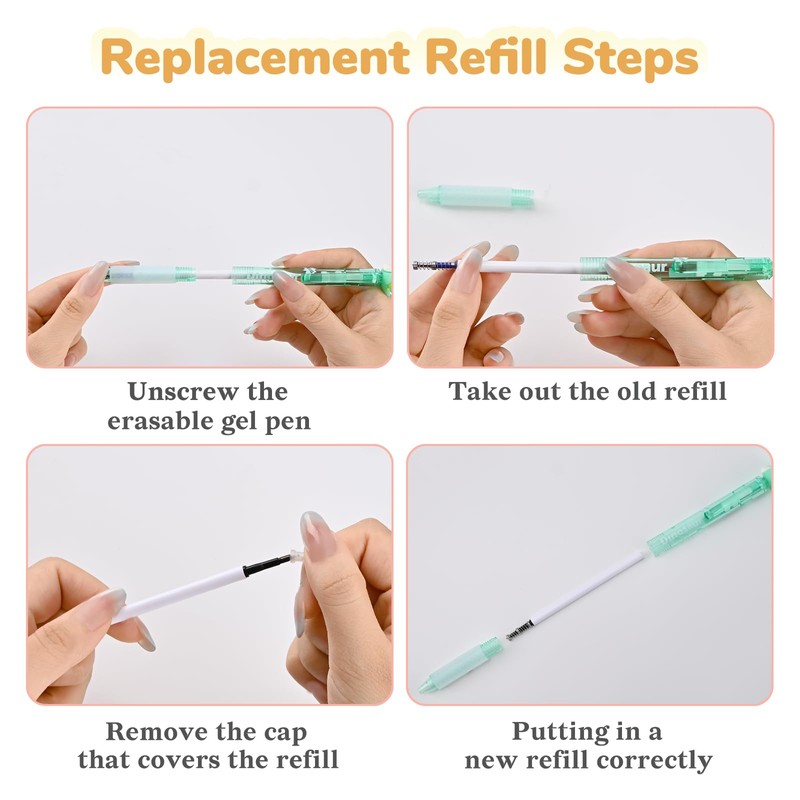 Replacement Refill Steps

Unscrew the erasable gel pen

Take out the old refill

Remove the cap that covers the refill

Putting in a new refill correctly