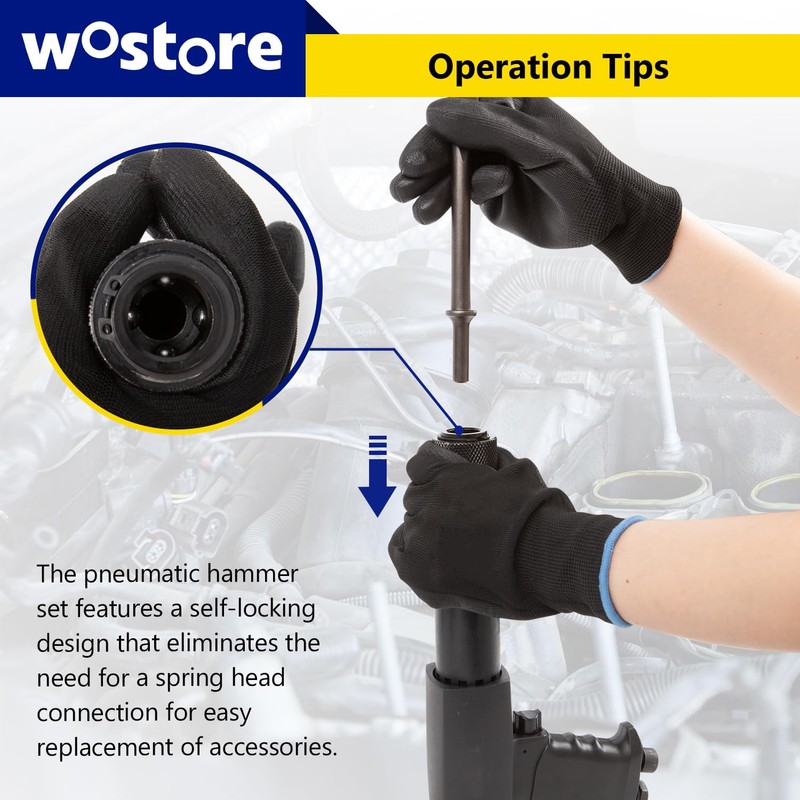 wostore

Operation Tips

The pneumatic hammer set features a self-locking design that eliminates the need for a spring head connection for easy replacement of accessories.