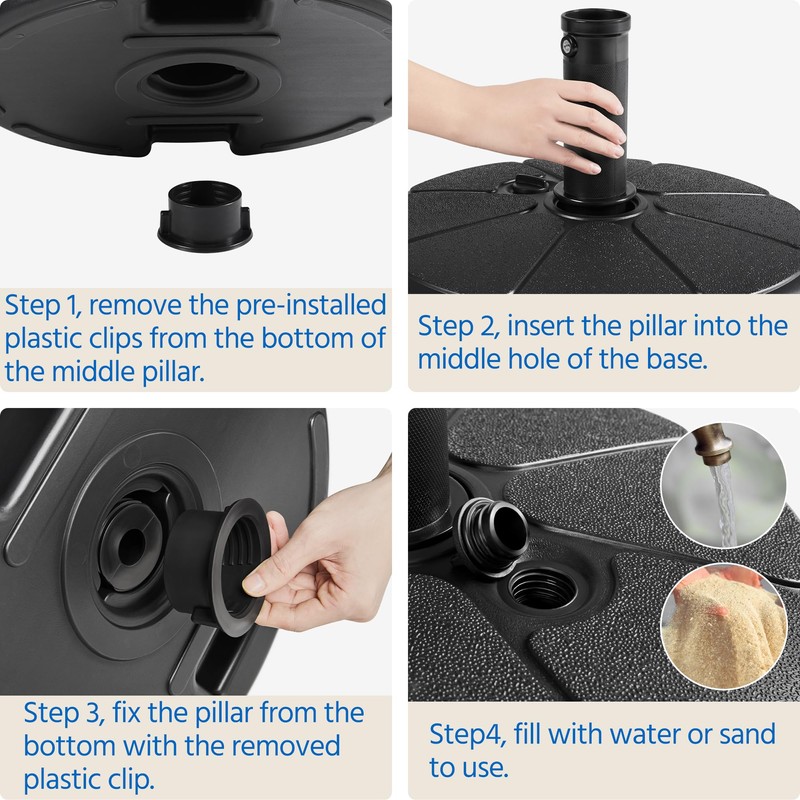 Step 1, remove the pre-installed plastic clips from the bottom of the middle pillar.

Step 2, insert the pillar into the middle hole of the base.

Step 3, fix the pillar from the bottom with the removed plastic clip.

Step4, fill with water or sand to use.