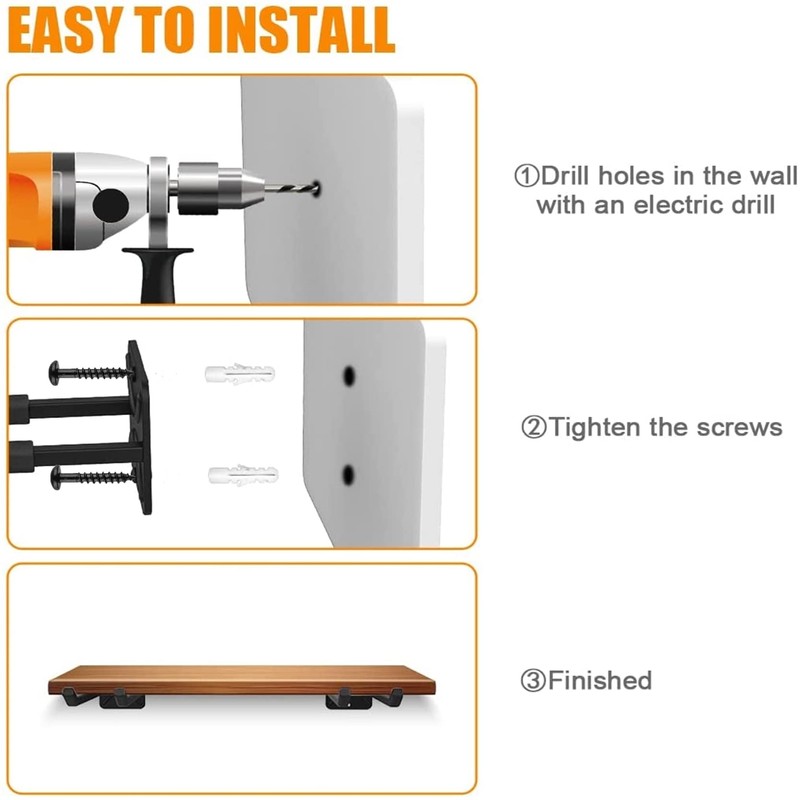 EASY TO INSTALL

①Drill holes in the wall with an electric drill

②Tighten the screws

③Finished