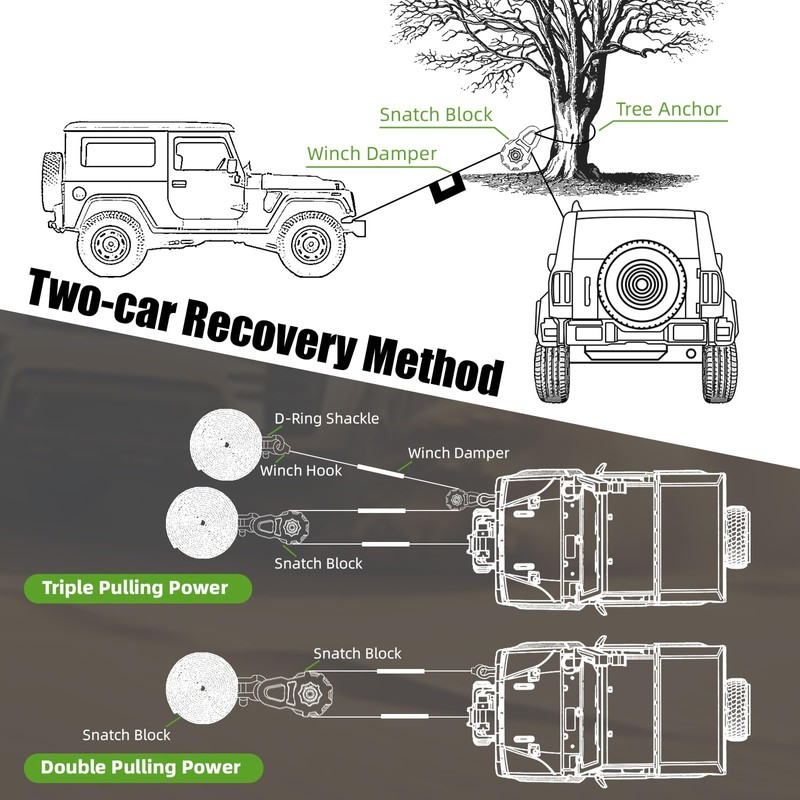 Snatch Block

Tree Anchor

Winch Damper

Two-car Recovery Method

D-Ring Shackle

Winch Damper

Winch Hook

Snatch Block

Triple Pulling Power

Snatch Block

Snatch Block

Double Pulling Power