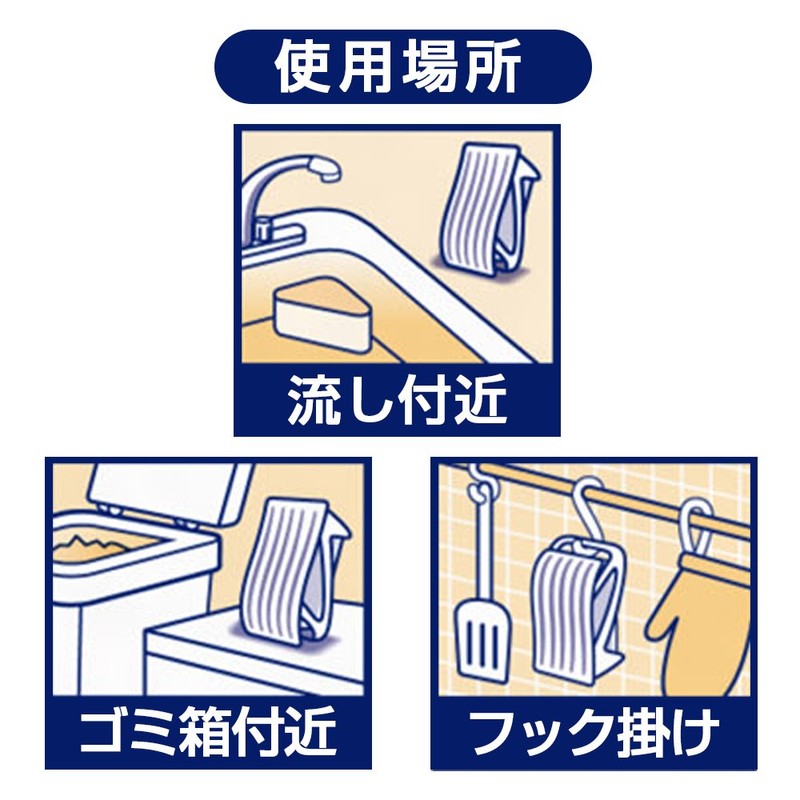 使用場所

流し付近

ゴミ箱付近

フック掛け