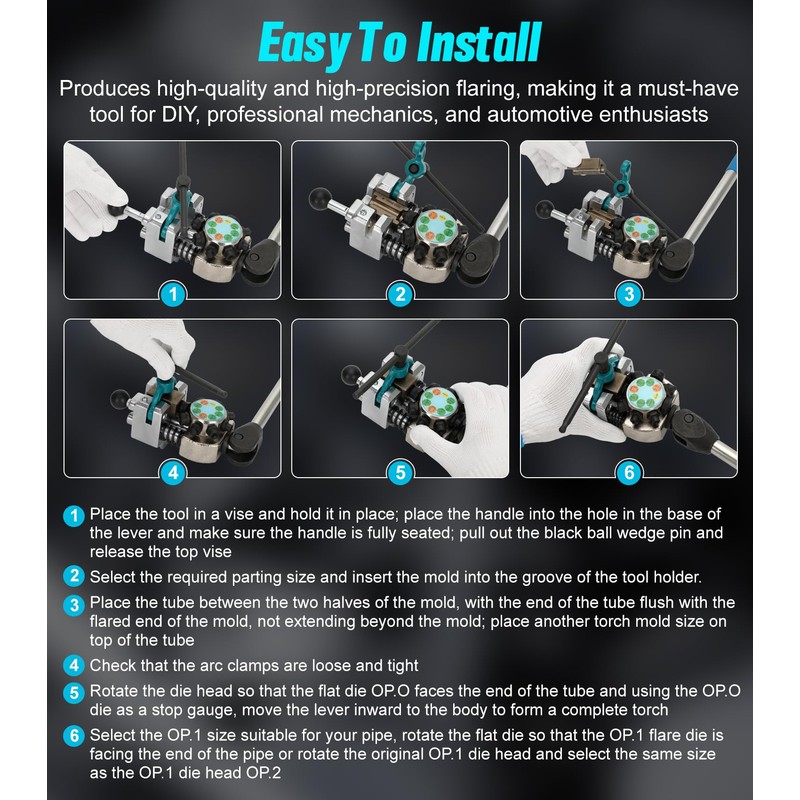 Easy To Install

Produces high-quality and high-precision flaring, making it a must-have tool for DIY, professional mechanics, and automotive enthusiasts

1

2

3

4

5

6

1 Place the tool in a vise and hold it in place; place the handle into the hole in the base of the lever and make sure the handle is fully seated; pull out the black ball wedge pin and release the top vise

2 Select the required parting size and insert the mold into the groove of the tool holder.

3 Place the tube between the two halves of the mold, with the end of the tube flush with the flared end of the mold, not extending beyond the mold; place another torch mold size on top of the tube

4 Check that the arc clamps are loose and tight

5 Rotate the die head so that the flat die OP.O faces the end of the tube and using the OP.O die as a stop gauge, move the lever inward to the body to form a complete torch

6 Select the OP.1 size suitable for your pipe, rotate the flat die so that the OP.1 flare die is facing the end of the pipe or rotate the original OP.1 die head and select the same size as the OP.1 die head OP.2