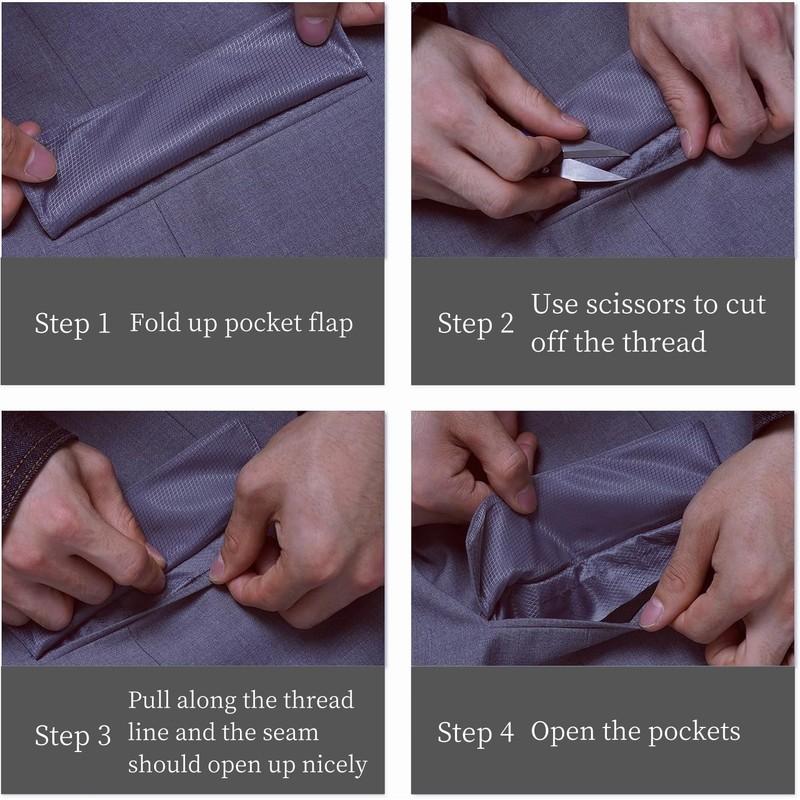 Step 1 Fold up pocket flap

Step 2 Use scissors to cut off the thread

Step 3 Pull along the thread line and the seam should open up nicely

Step 4 Open the pockets