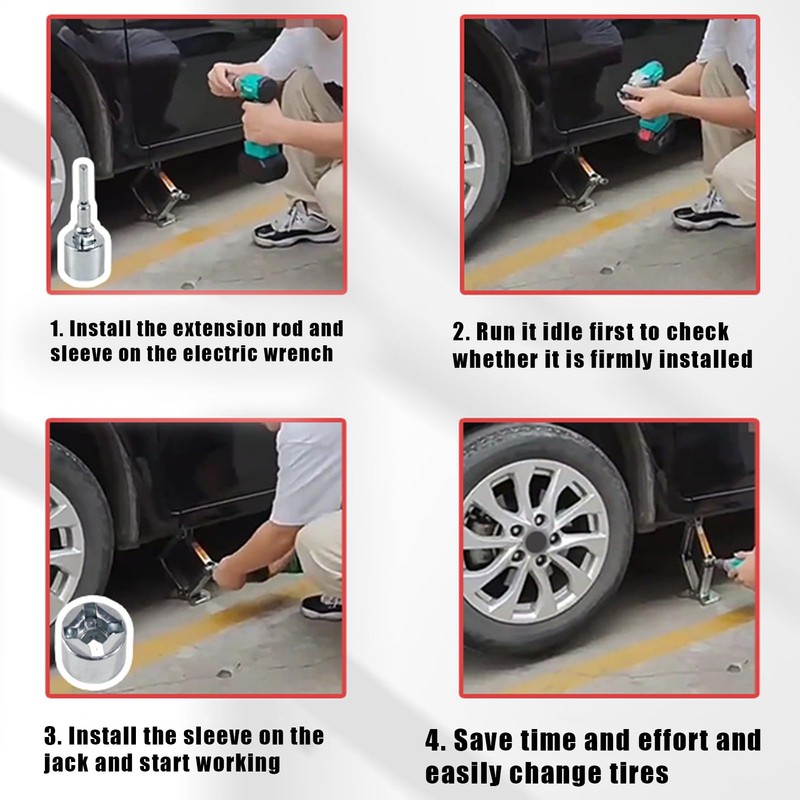 1. Install the extension rod and sleeve on the electric wrench

2. Run it idle first to check whether it is firmly installed

3. Install the sleeve on the jack and start working

4. Save time and effort and easily change tires