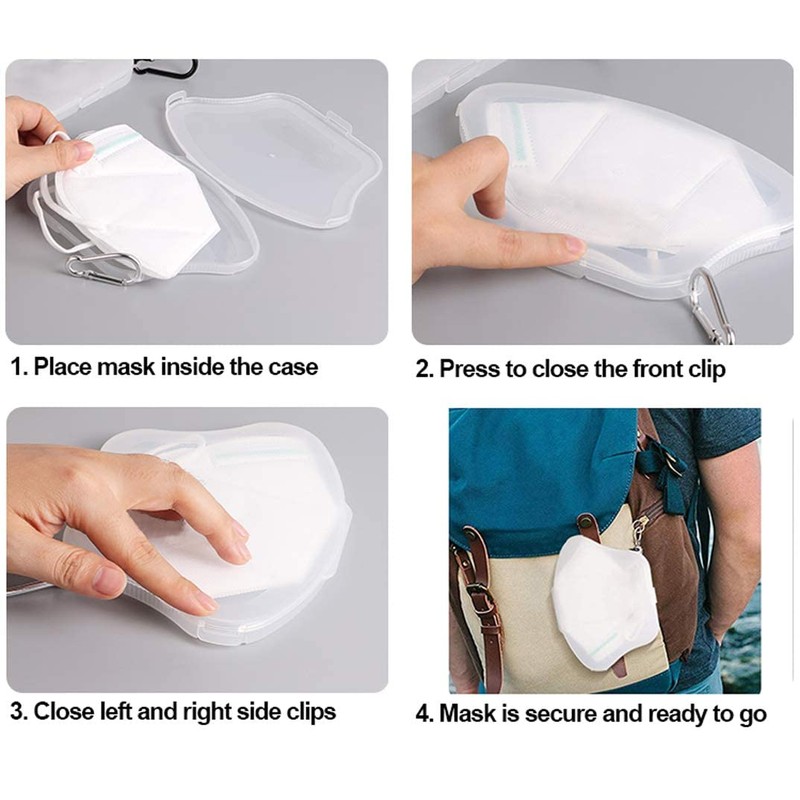 1. Place mask inside the case

2. Press to close the front clip

3. Close left and right side clips

4. Mask is secure and ready to go