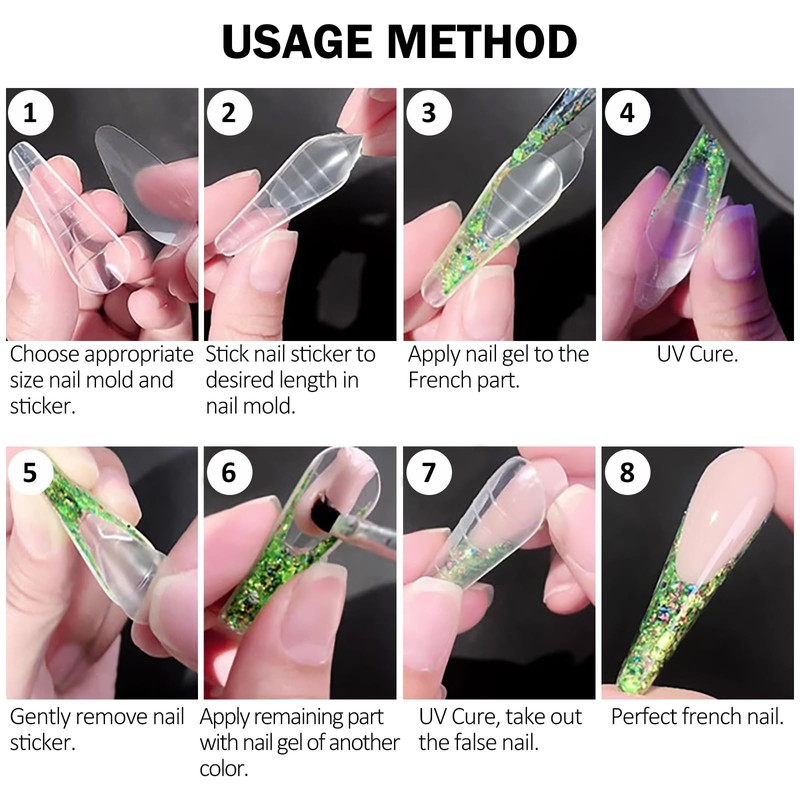 USAGE METHOD

1

Choose appropriate size nail mold and sticker.

2

Stick nail sticker to desired length in nail mold.

3

Apply nail gel to the French part.

4

UV Cure.

5

Gently remove nail sticker.

6

Apply remaining part with nail gel of another color.

7

UV Cure, take out the false nail.

8

Perfect french nail.